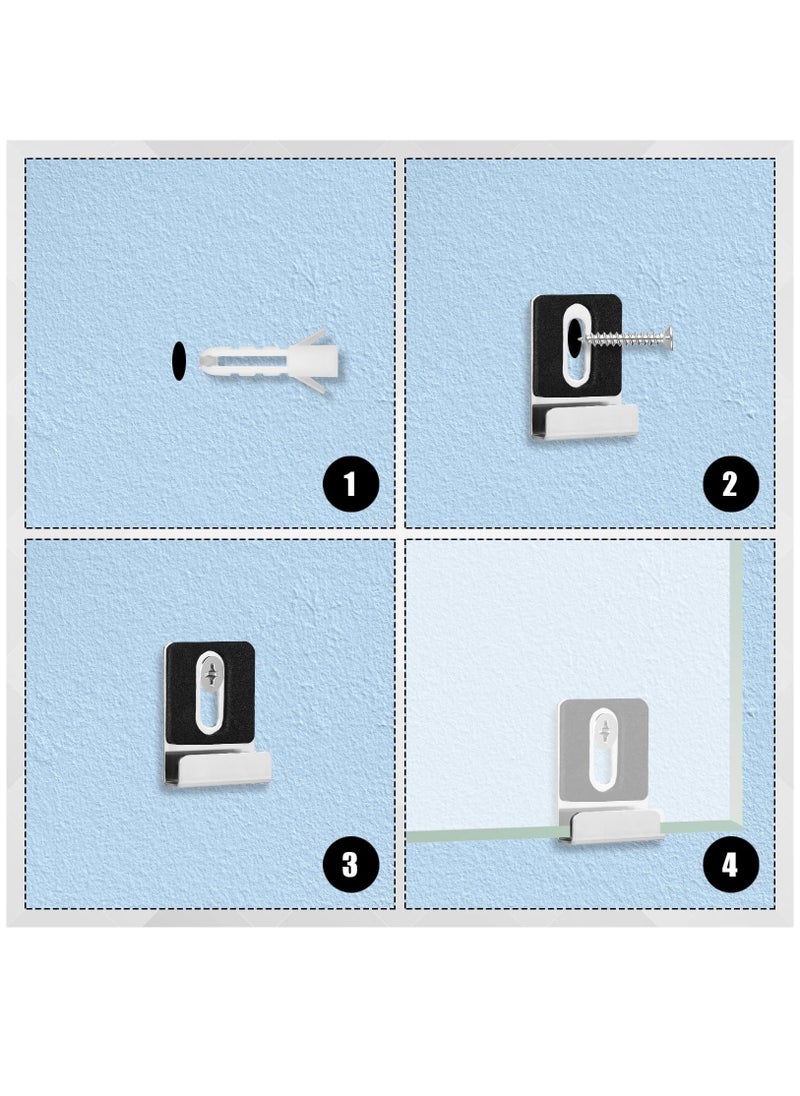 1

2

3

4