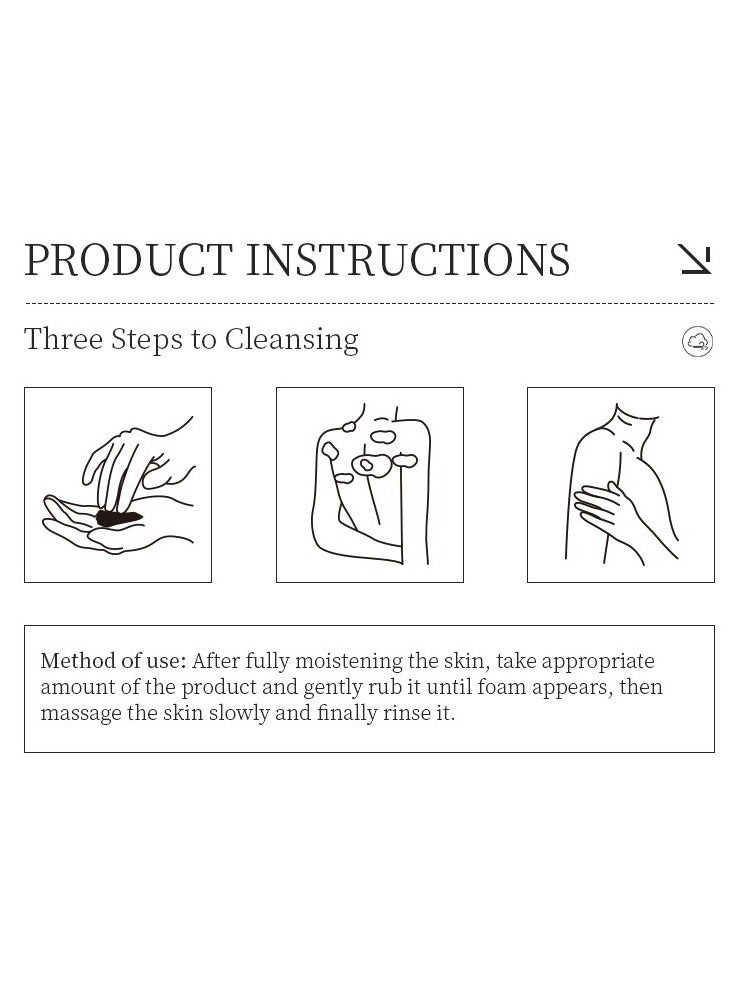 PRODUCT INSTRUCTIONS

Three Steps to Cleansing

Method of use: After fully moistening the skin, take appropriate amount of the product and gently rub it until foam appears, then massage the skin slowly and finally rinse it.