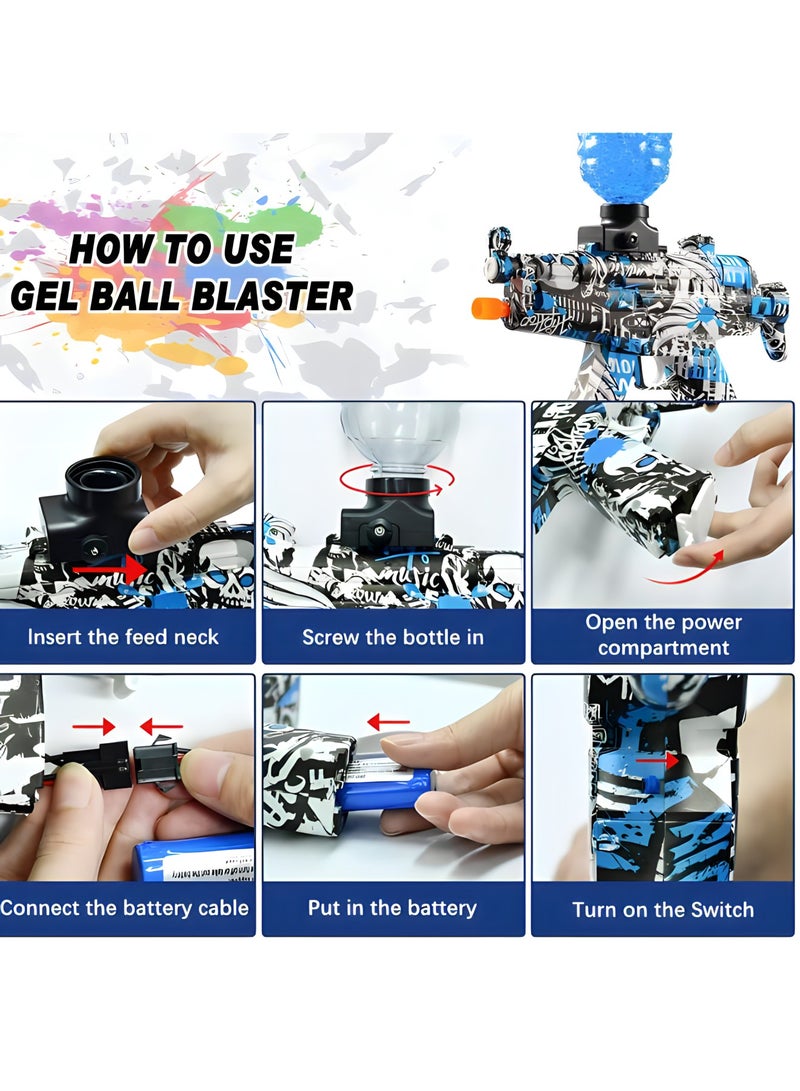 HOW TO USE
GEL BALL BLASTER

Insert the feed neck

Screw the bottle in

Open the power compartment

Connect the battery cable

Put in the battery

Turn on the Switch