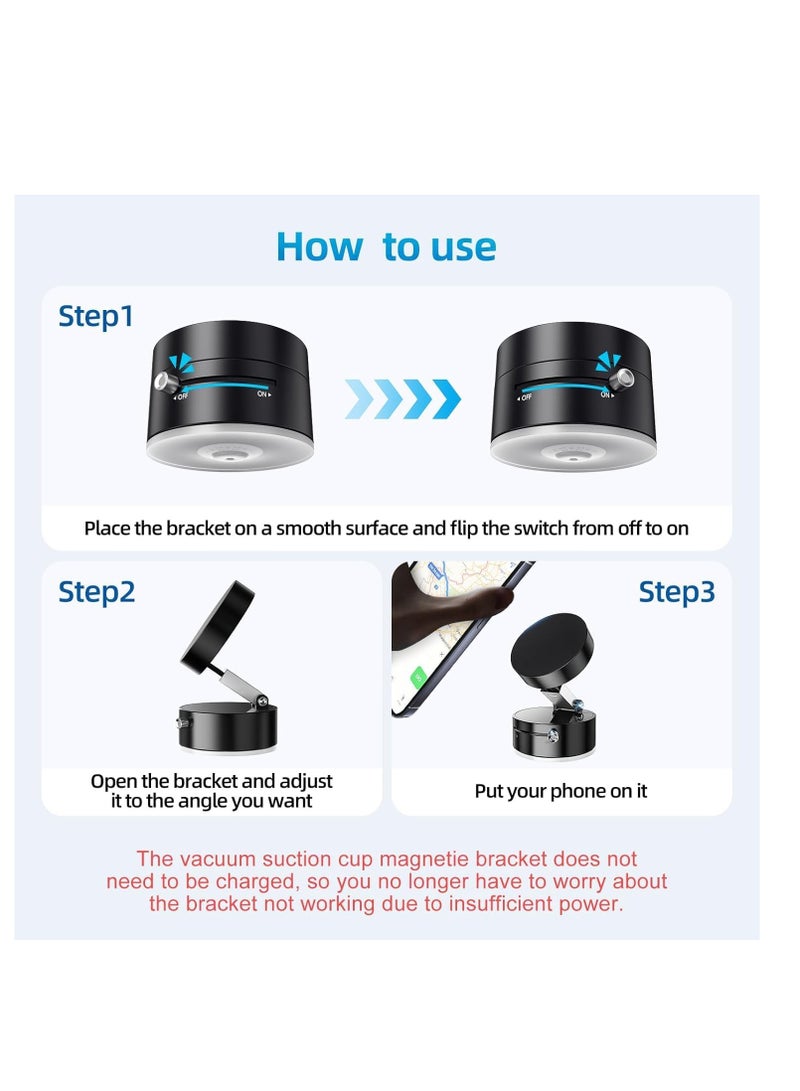 How to use

Step1

OFF ON

OFF ON

Place the bracket on a smooth surface and flip the switch from off to on

Step2

Open the bracket and adjust it to the angle you want

Step3

Put your phone on it

The vacuum suction cup magnetie bracket does not need to be charged, so you no longer have to worry about the bracket not working due to insufficient power.