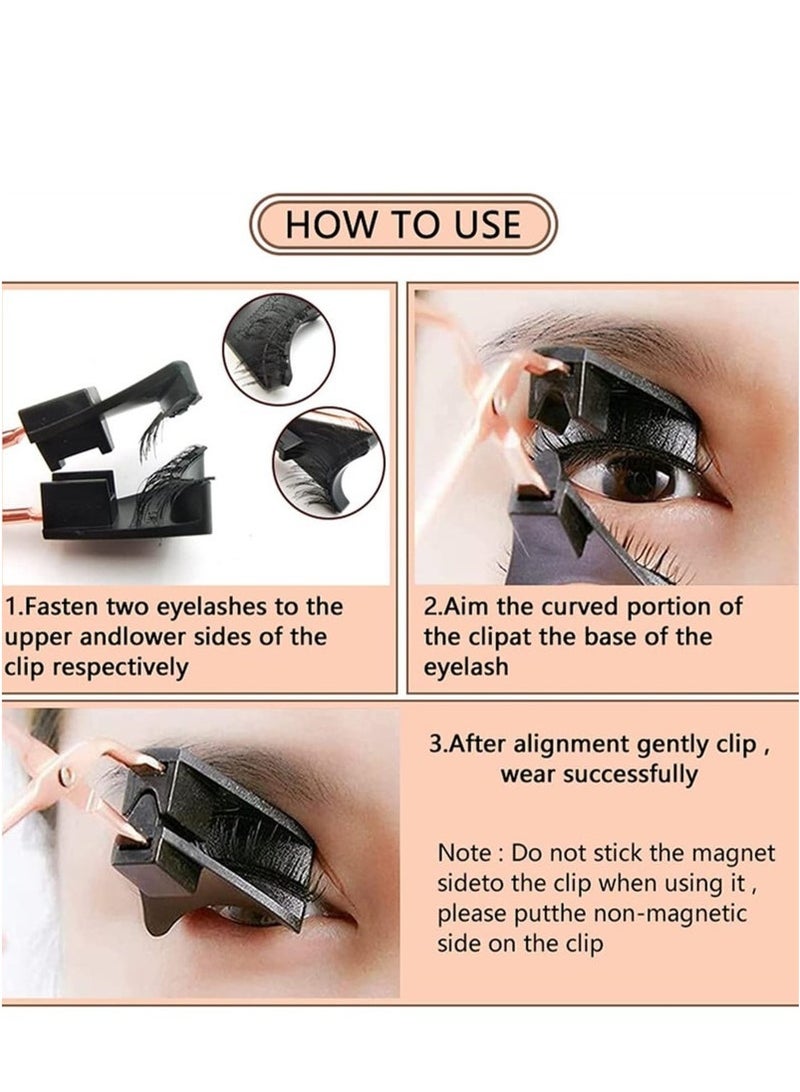 HOW TO USE

1.Fasten two eyelashes to the upper andlower sides of the clip respectively

2.Aim the curved portion of the clipat the base of the eyelash

3.After alignment gently clip , wear successfully

Note : Do not stick the magnet sideto the clip when using it , please putthe non-magnetic side on the clip