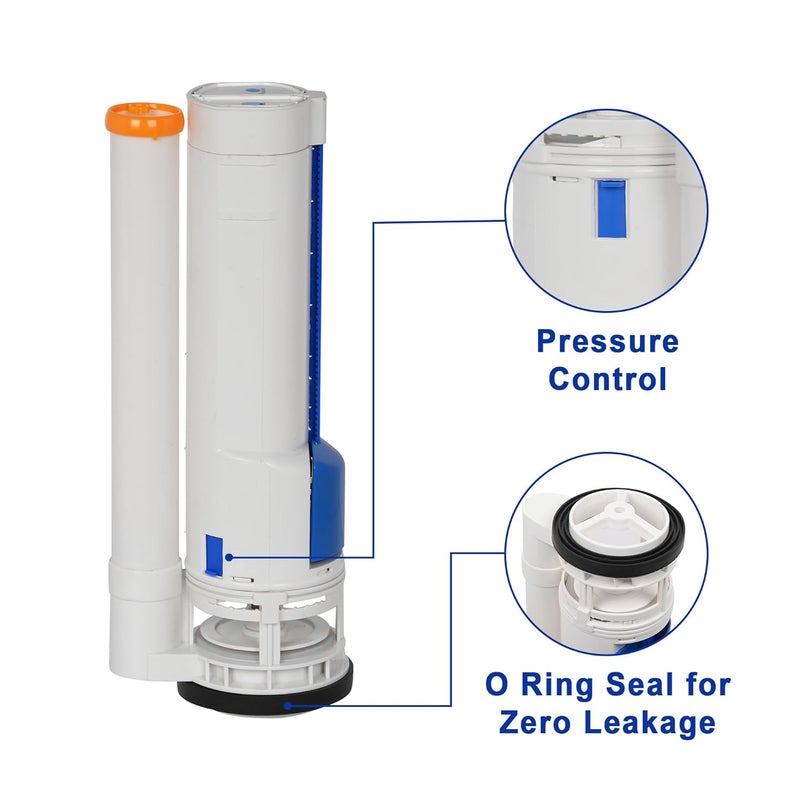 Pressure Control

O Ring Seal for Zero Leakage