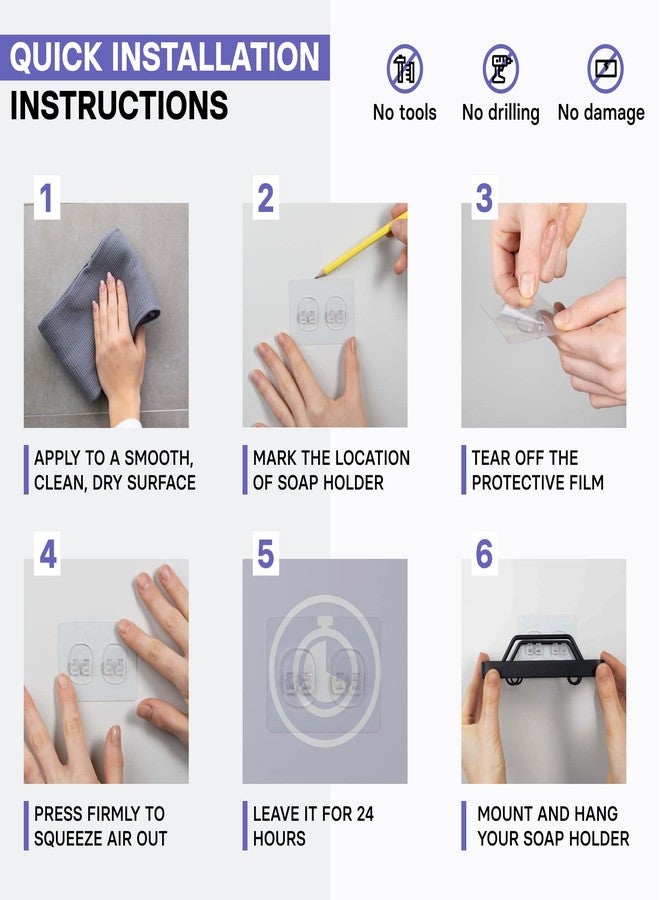 QUICK INSTALLATION INSTRUCTIONS

No tools No drilling No damage

1
APPLY TO A SMOOTH, CLEAN, DRY SURFACE

2
MARK THE LOCATION OF SOAP HOLDER

3
TEAR OFF THE PROTECTIVE FILM

4
PRESS FIRMLY TO SQUEEZE AIR OUT

5
LEAVE IT FOR 24 HOURS

6
MOUNT AND HANG YOUR SOAP HOLDER