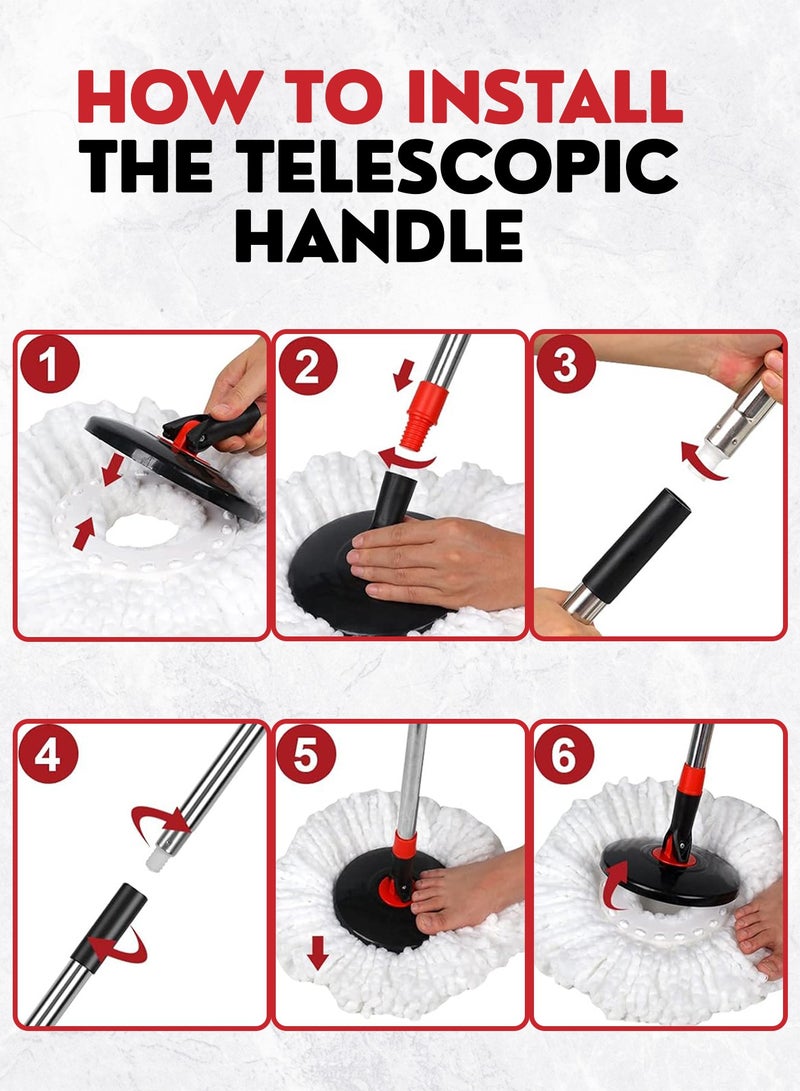 HOW TO INSTALL
THE TELESCOPIC
HANDLE

1

2

3

4

5

6