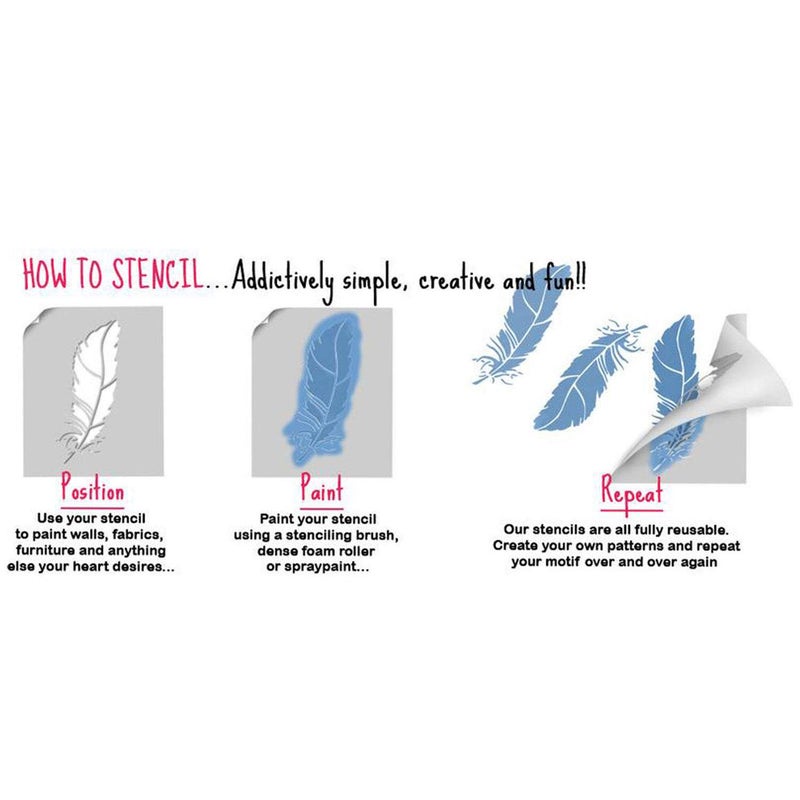 HOW TO STENCIL...Addictively simple, creative and fun!!

Position
Use your stencil to paint walls, fabrics, furniture and anything else your heart desires...

Paint
Paint your stencil using a stenciling brush, dense foam roller or spraypaint...

Repeat
Our stencils are all fully reusable. Create your own patterns and repeat your motif over and over again