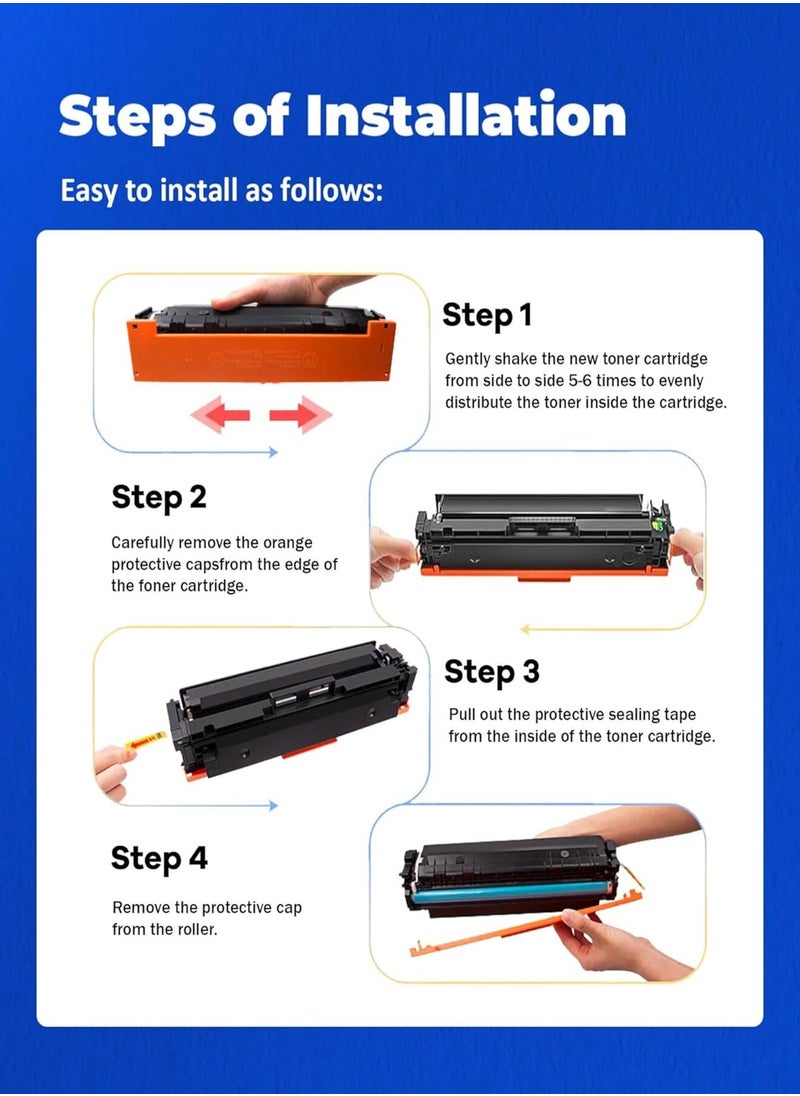 Steps of Installation

Easy to install as follows:

Step 1

Gently shake the new toner cartridge from side to side 5-6 times to evenly distribute the toner inside the cartridge.

Step 2

Carefully remove the orange protective capsfrom the edge of the foner cartridge.

Step 3

Pull out the protective sealing tape from the inside of the toner cartridge.

Step 4

Remove the protective cap from the roller.