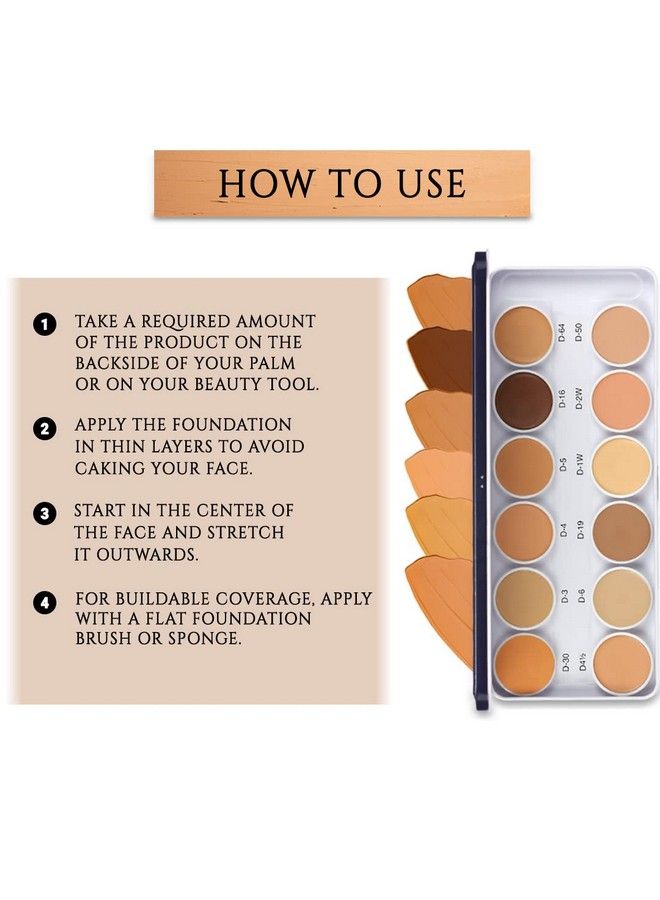 HOW TO USE

1 TAKE A REQUIRED AMOUNT OF THE PRODUCT ON THE BACKSIDE OF YOUR PALM OR ON YOUR BEAUTY TOOL.

2 APPLY THE FOUNDATION IN THIN LAYERS TO AVOID CAKING YOUR FACE.

3 START IN THE CENTER OF THE FACE AND STRETCH IT OUTWARDS.

4 FOR BUILDABLE COVERAGE, APPLY WITH A FLAT FOUNDATION BRUSH OR SPONGE.

D-64 D-50
D-16 D-2W
D-5 D-1W
D-4 D-19
D-3 D-6
D-30 D4½