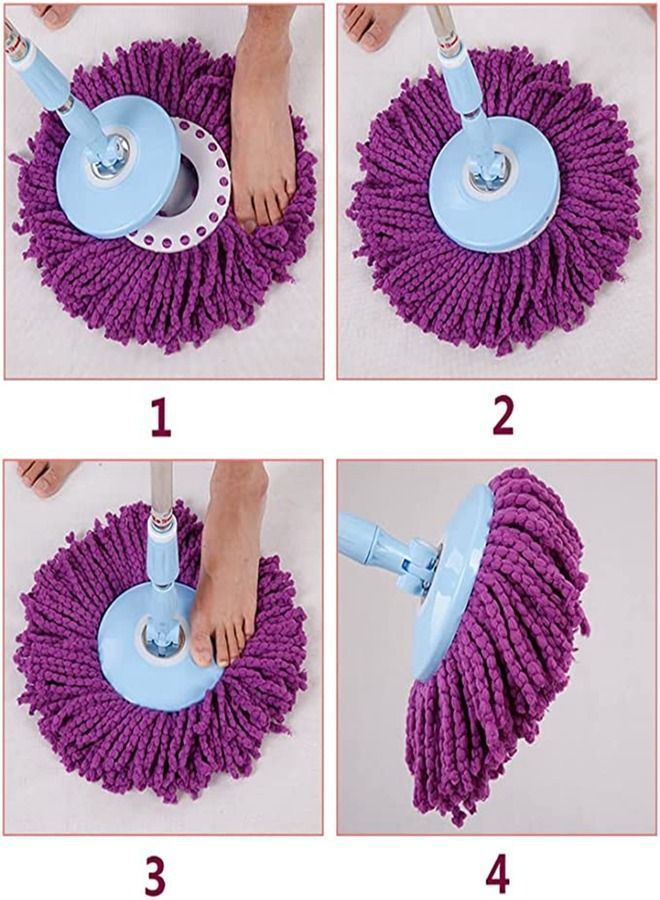 1

2

3

4