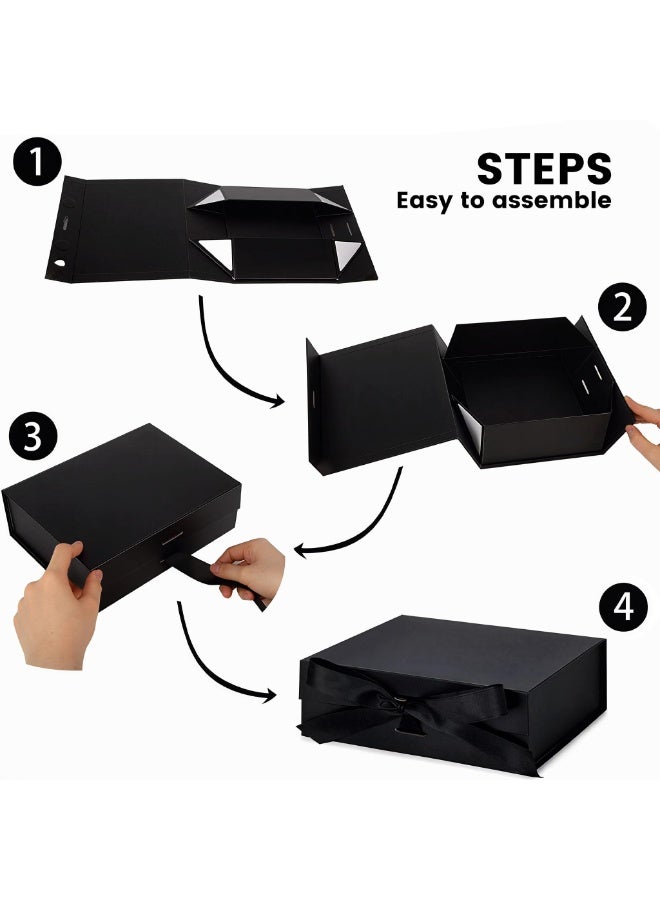 1

STEPS
Easy to assemble

2

3

4