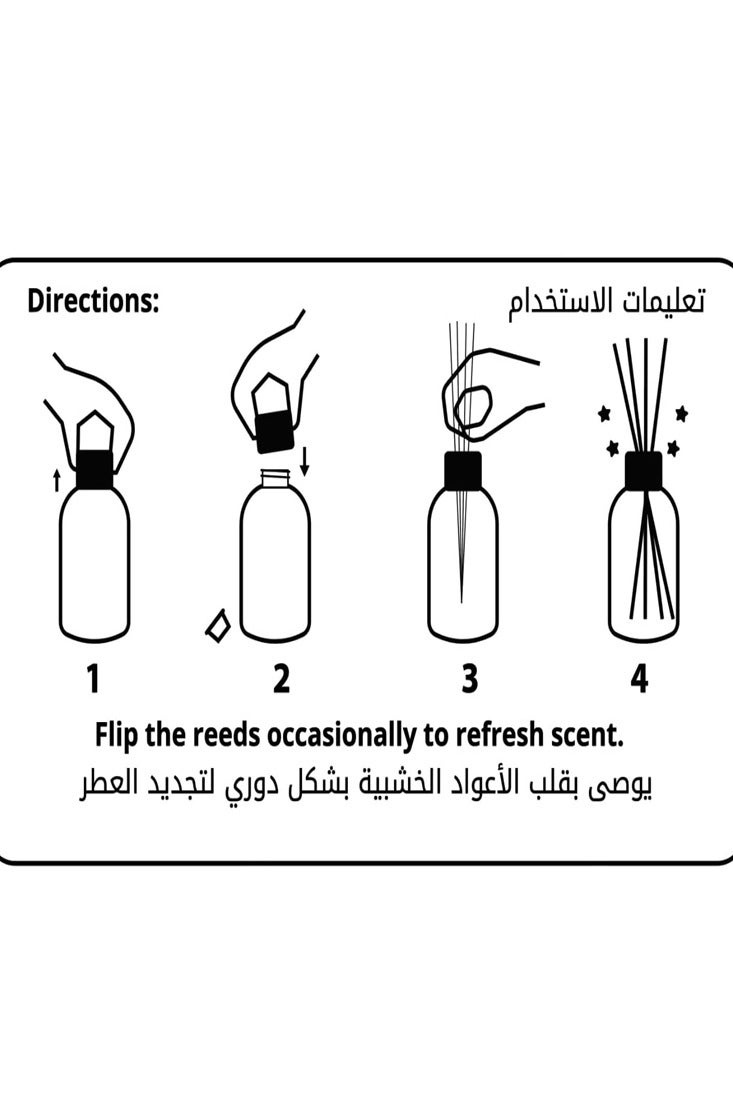 Directions:
تعليمات الاستخدام

1
2
3
4

Flip the reeds occasionally to refresh scent.
يوصى بقلب الأعواد الخشبية بشكل دوري لتجديد العطر