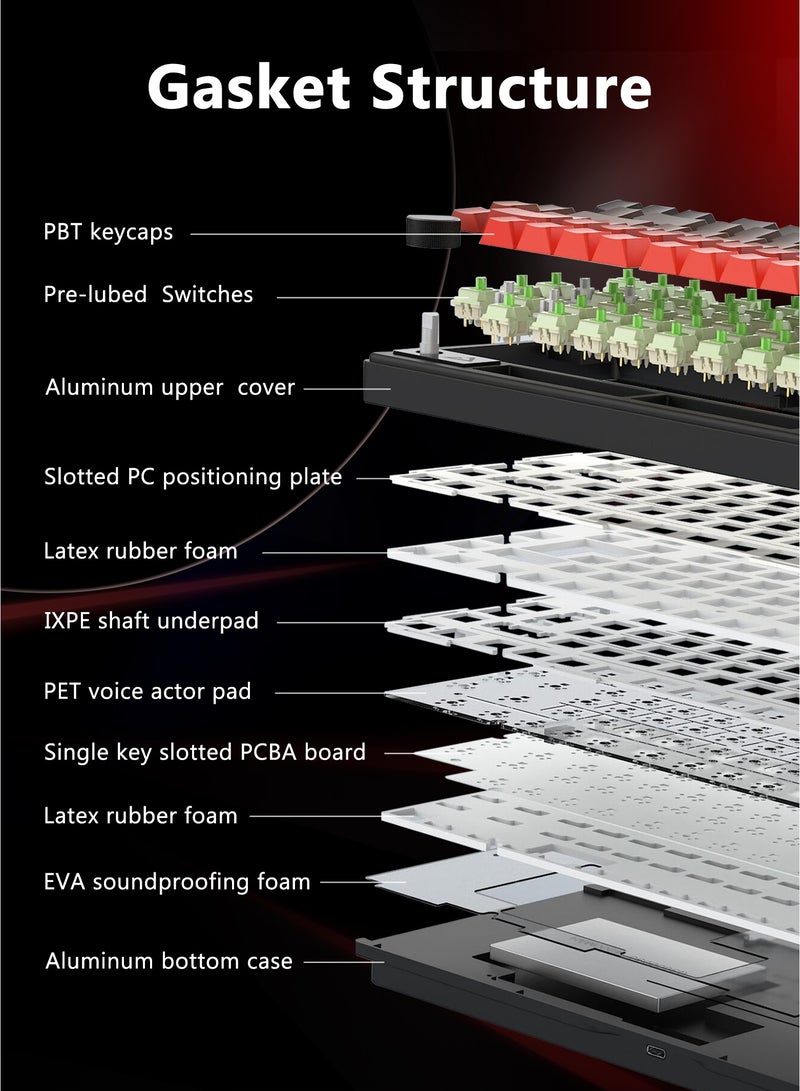 Gasket Structure

PBT keycaps

Pre-lubed Switches

Aluminum upper cover

Slotted PC positioning plate

Latex rubber foam

IXPE shaft underpad

PET voice actor pad

Single key slotted PCBA board

Latex rubber foam

EVA soundproofing foam

Aluminum bottom case