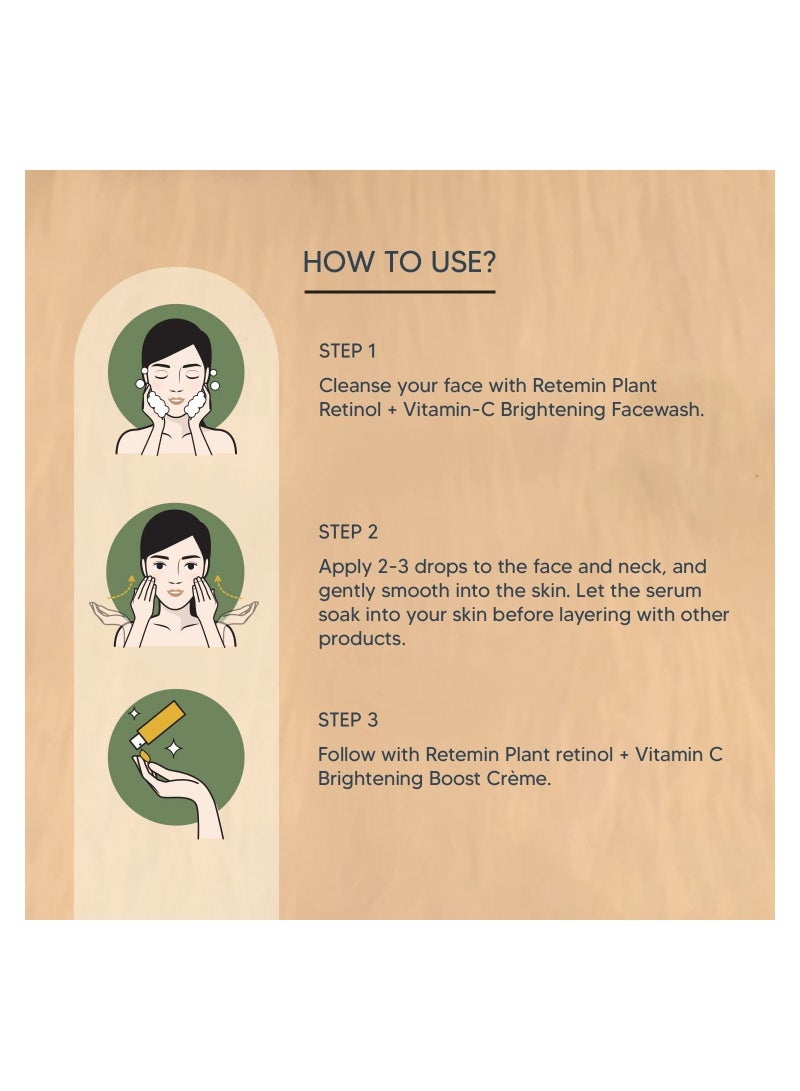 HOW TO USE?

STEP 1

Cleanse your face with Retemin Plant Retinol + Vitamin-C Brightening Facewash.

STEP 2

Apply 2-3 drops to the face and neck, and gently smooth into the skin. Let the serum soak into your skin before layering with other products.

STEP 3

Follow with Retemin Plant retinol + Vitamin C Brightening Boost Crème.