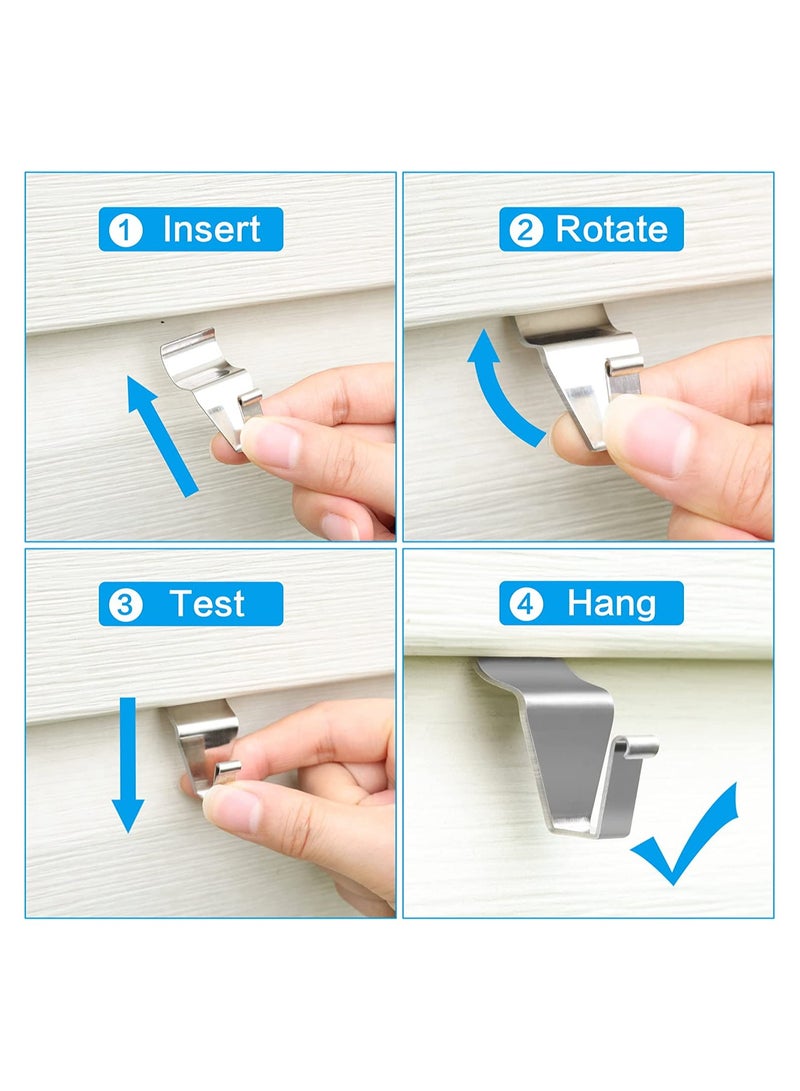 1 Insert

2 Rotate

3 Test

4 Hang