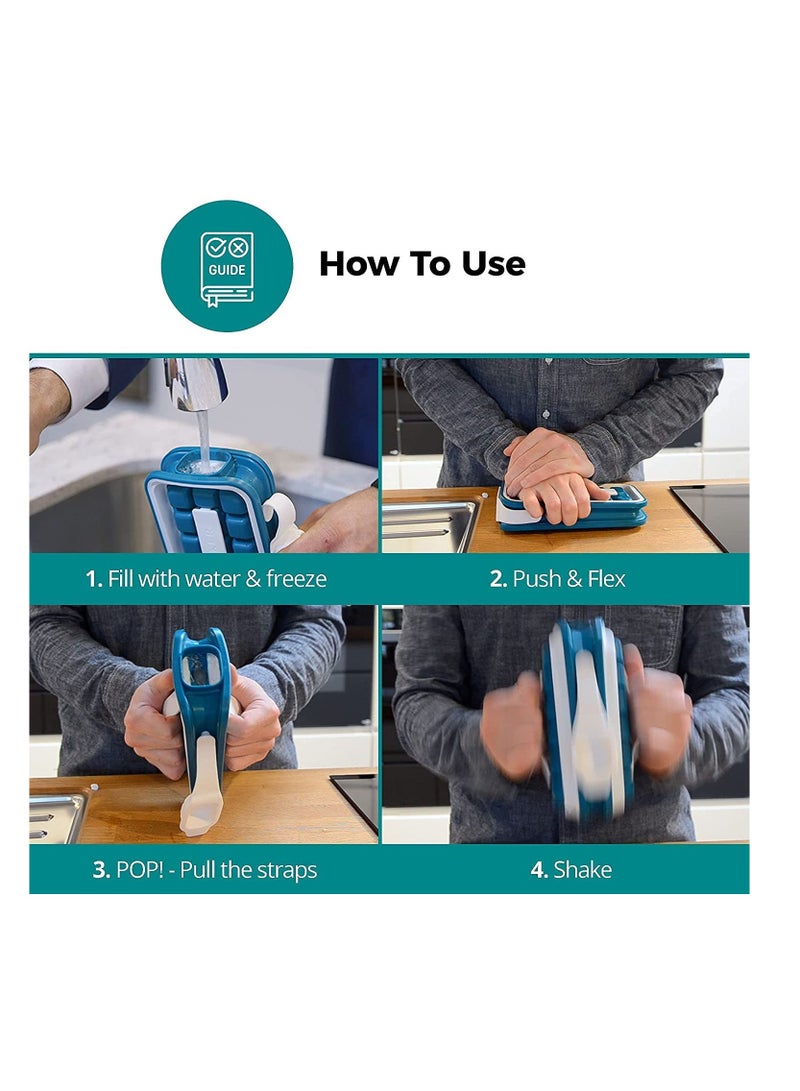 GUIDE

How To Use

1. Fill with water & freeze

2. Push & Flex

3. POP! - Pull the straps

4. Shake