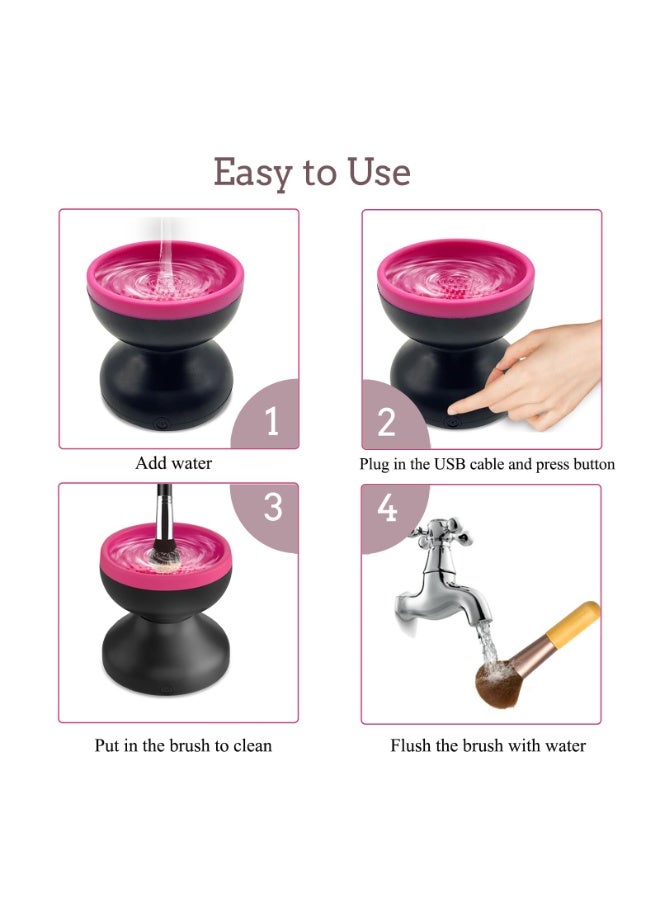 Easy to Use

1

Add water

2

Plug in the USB cable and press button

3

Put in the brush to clean

4

Flush the brush with water