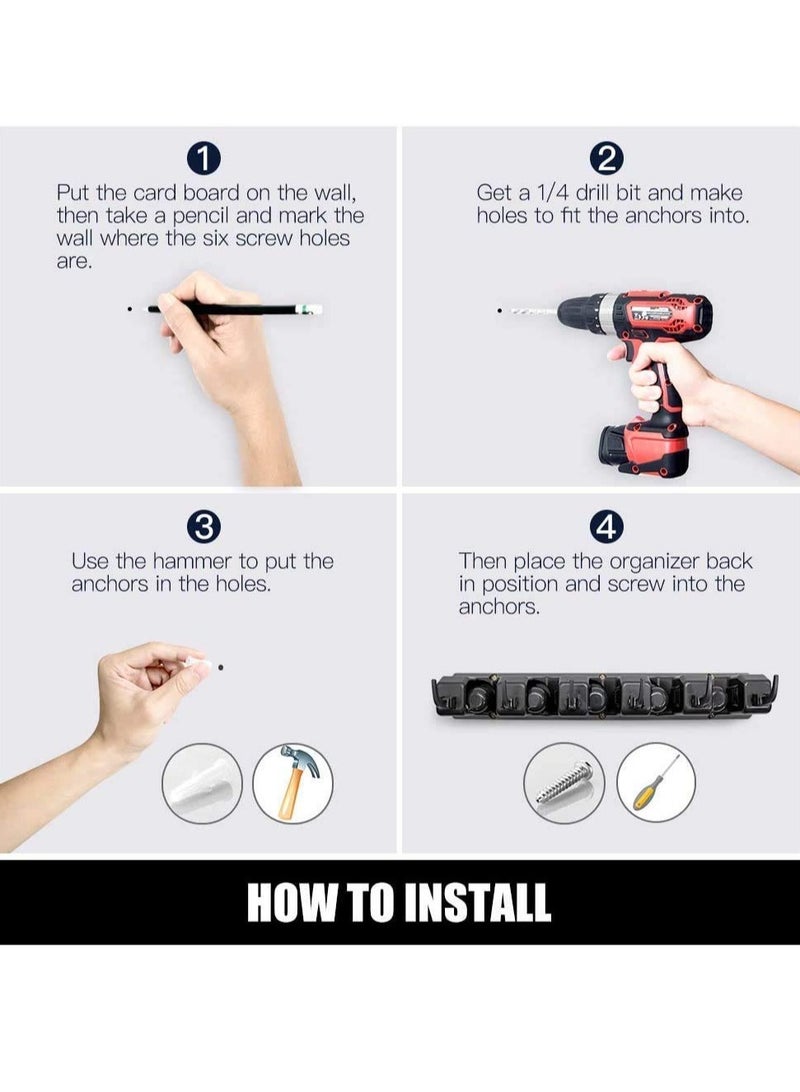 1
Put the card board on the wall, then take a pencil and mark the wall where the six screw holes are.

2
Get a 1/4 drill bit and make holes to fit the anchors into.

3
Use the hammer to put the anchors in the holes.

4
Then place the organizer back in position and screw into the anchors.

HOW TO INSTALL