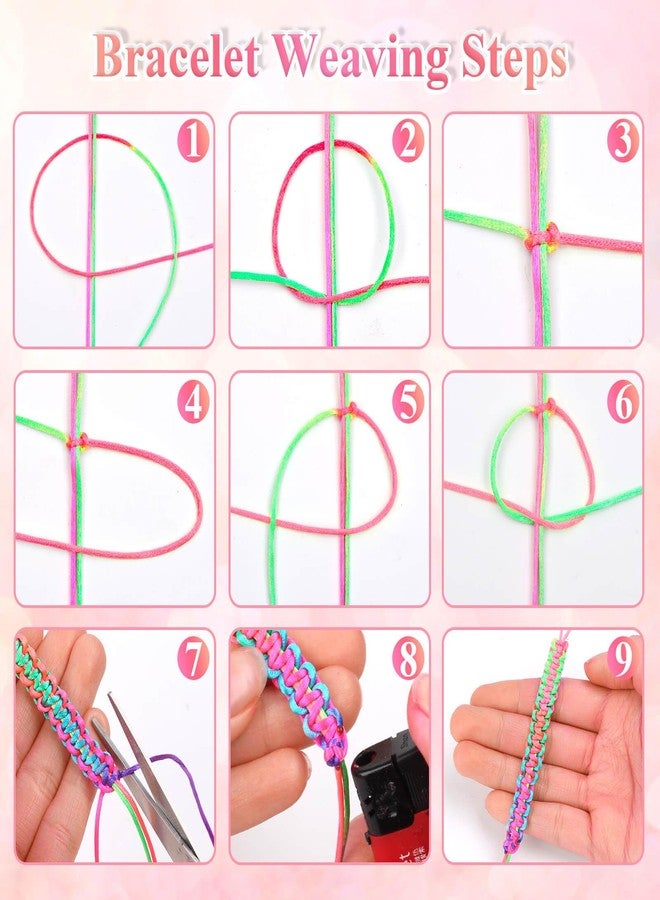 Bracelet Weaving Steps

1

2

3

4

5

6

7

8

9