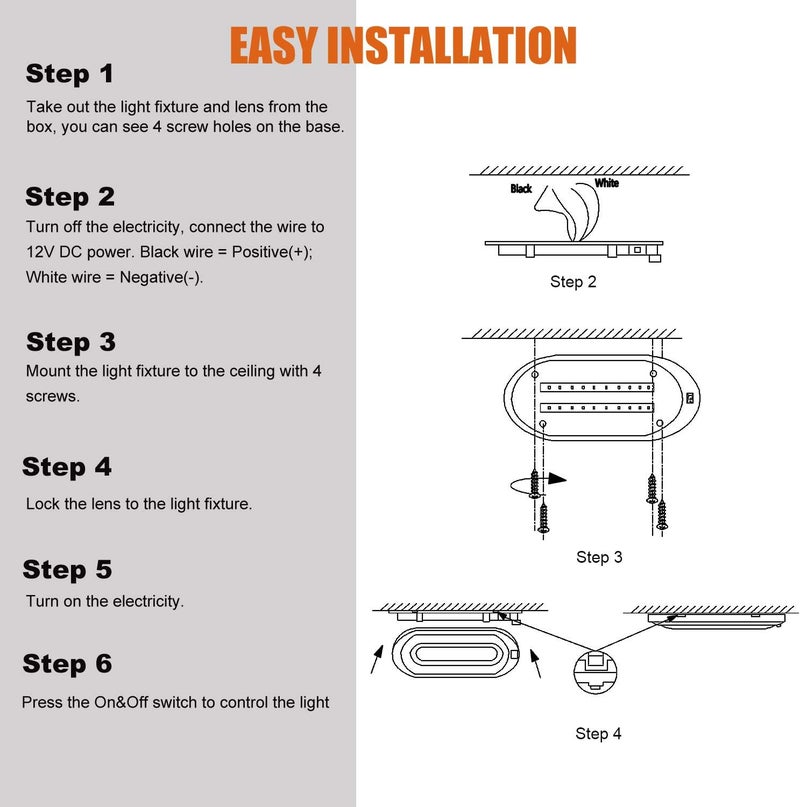 EASY INSTALLATION

Step 1

Take out the light fixture and lens from the box, you can see 4 screw holes on the base.

Step 2

Turn off the electricity, connect the wire to 12V DC power. Black wire = Positive(+); White wire = Negative(-).

Step 3

Mount the light fixture to the ceiling with 4 screws.

Step 4

Lock the lens to the light fixture.

Step 5

Turn on the electricity.

Step 6

Press the On&Off switch to control the light

Black
White
Step 2

Step 3

Step 4