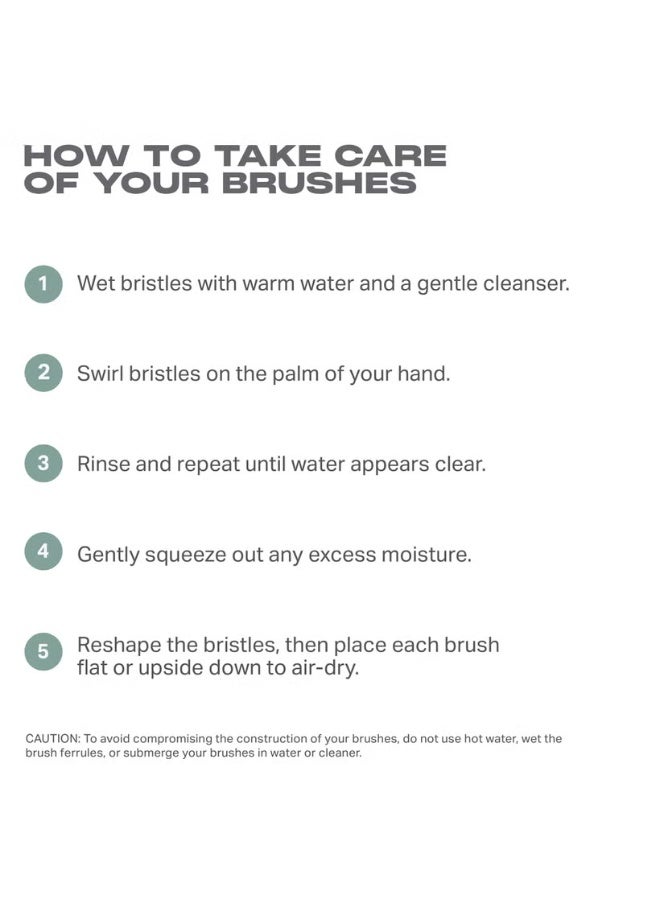 HOW TO TAKE CARE OF YOUR BRUSHES

1 Wet bristles with warm water and a gentle cleanser.

2 Swirl bristles on the palm of your hand.

3 Rinse and repeat until water appears clear.

4 Gently squeeze out any excess moisture.

5 Reshape the bristles, then place each brush flat or upside down to air-dry.

CAUTION: To avoid compromising the construction of your brushes, do not use hot water, wet the brush ferrules, or submerge your brushes in water or cleaner.