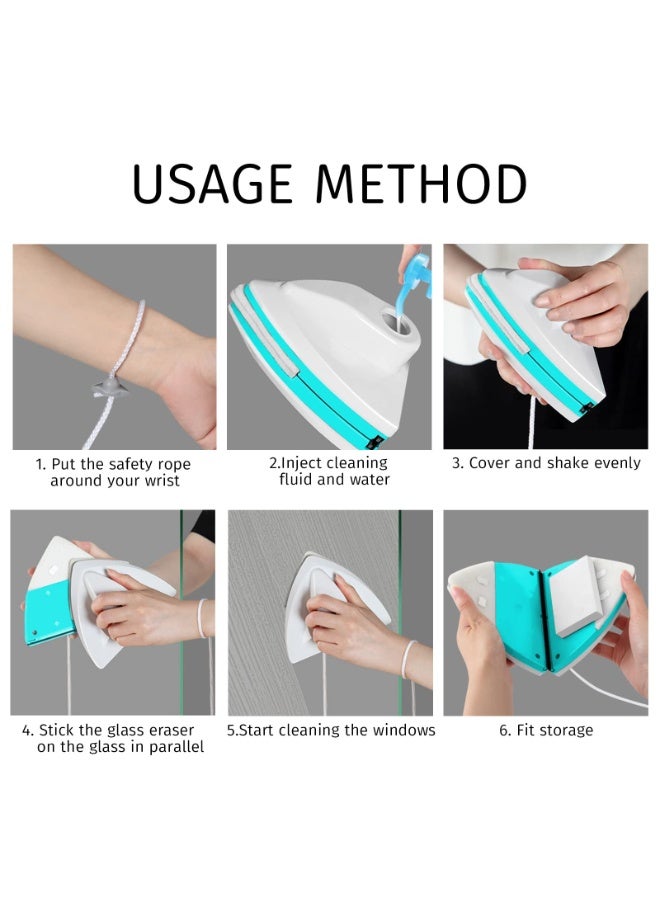 USAGE METHOD

1. Put the safety rope around your wrist

2.Inject cleaning fluid and water

3. Cover and shake evenly

4. Stick the glass eraser on the glass in parallel

5.Start cleaning the windows

6. Fit storage