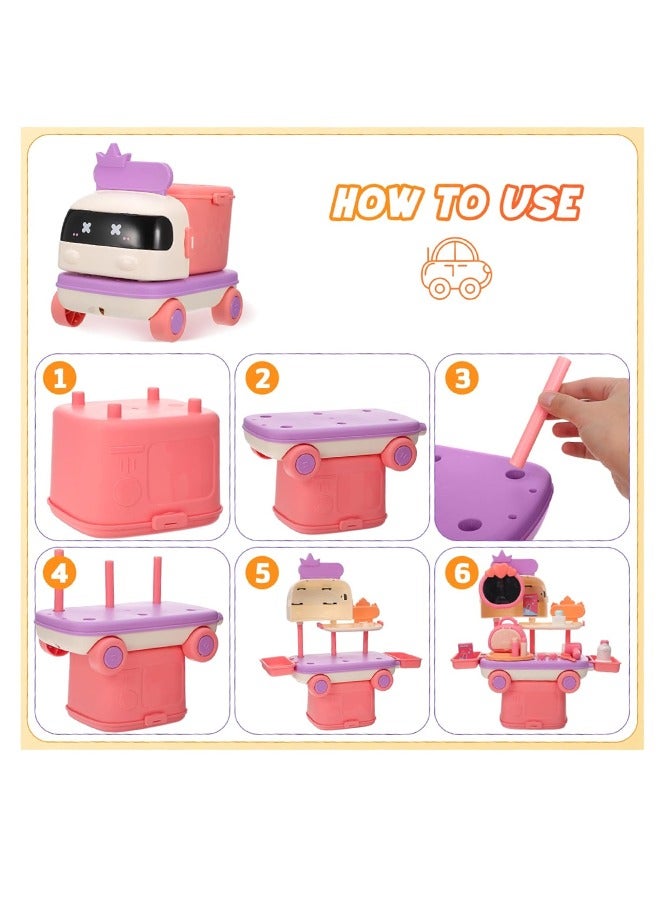 HOW TO USE

1

2

3

4

5

6