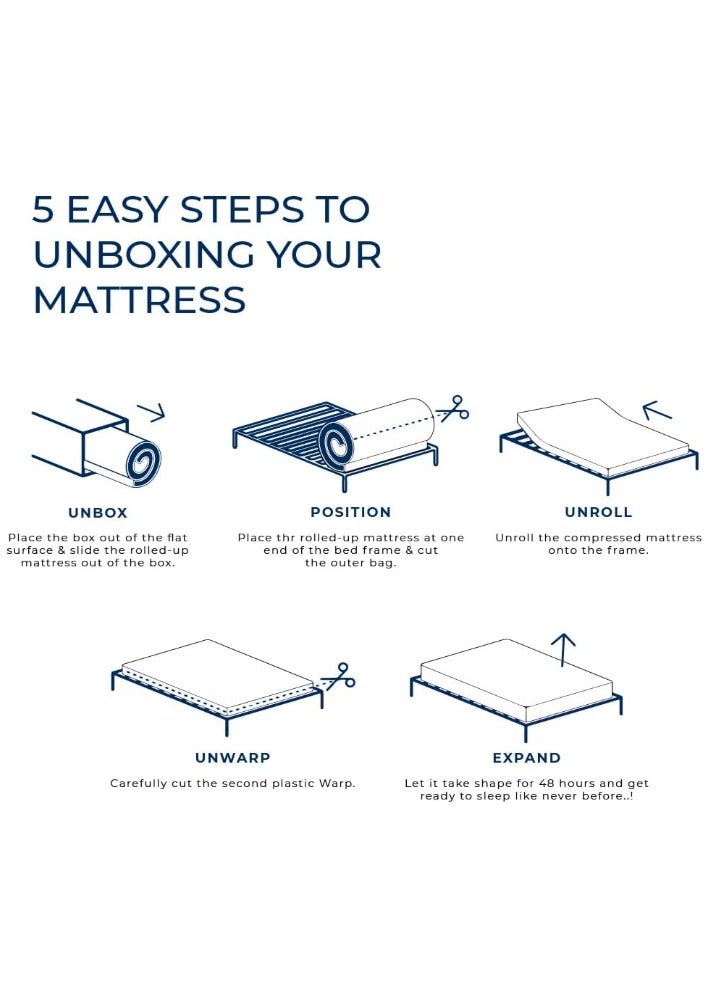 5 EASY STEPS TO UNBOXING YOUR MATTRESS

UNBOX

Place the box out of the flat surface & slide the rolled-up mattress out of the box.

POSITION

Place thr rolled-up mattress at one end of the bed frame & cut the outer bag.

UNROLL

Unroll the compressed mattress onto the frame.

UNWARP

Carefully cut the second plastic Warp.

EXPAND

Let it take shape for 48 hours and get ready to sleep like never before..!