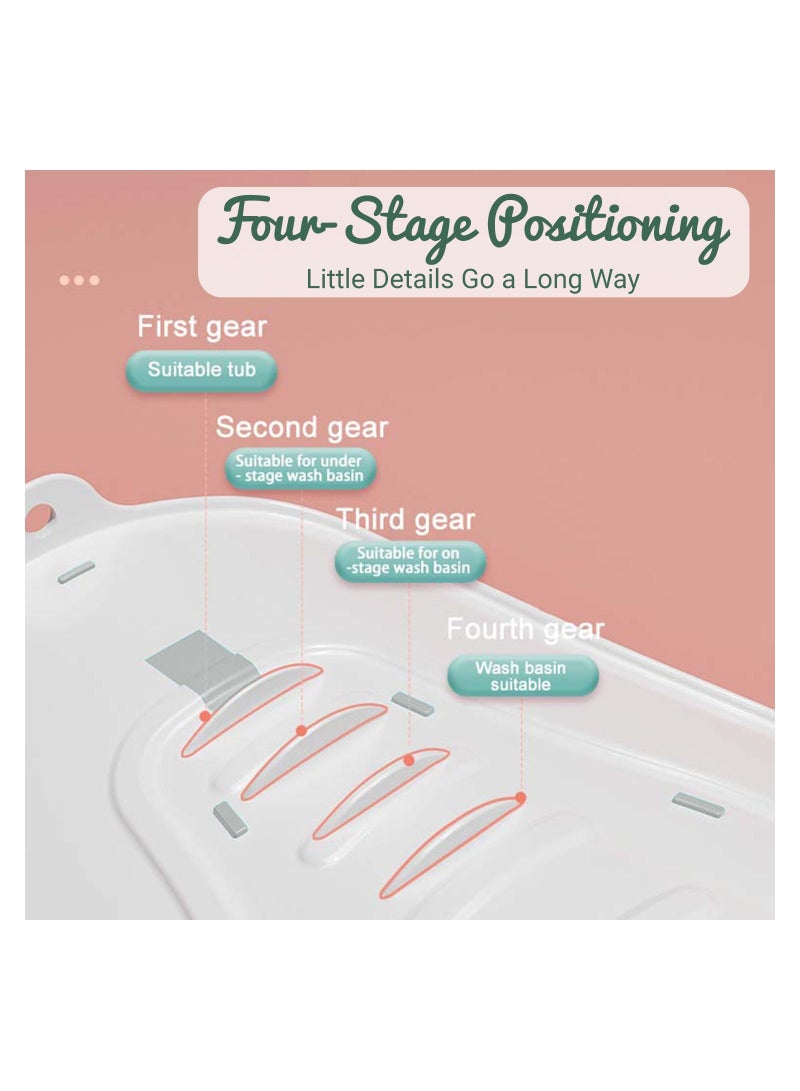 Four-Stage Positioning
Little Details Go a Long Way

First gear
Suitable tub

Second gear
Suitable for under - stage wash basin

Third gear
Suitable for on -stage wash basin

Fourth gear
Wash basin suitable