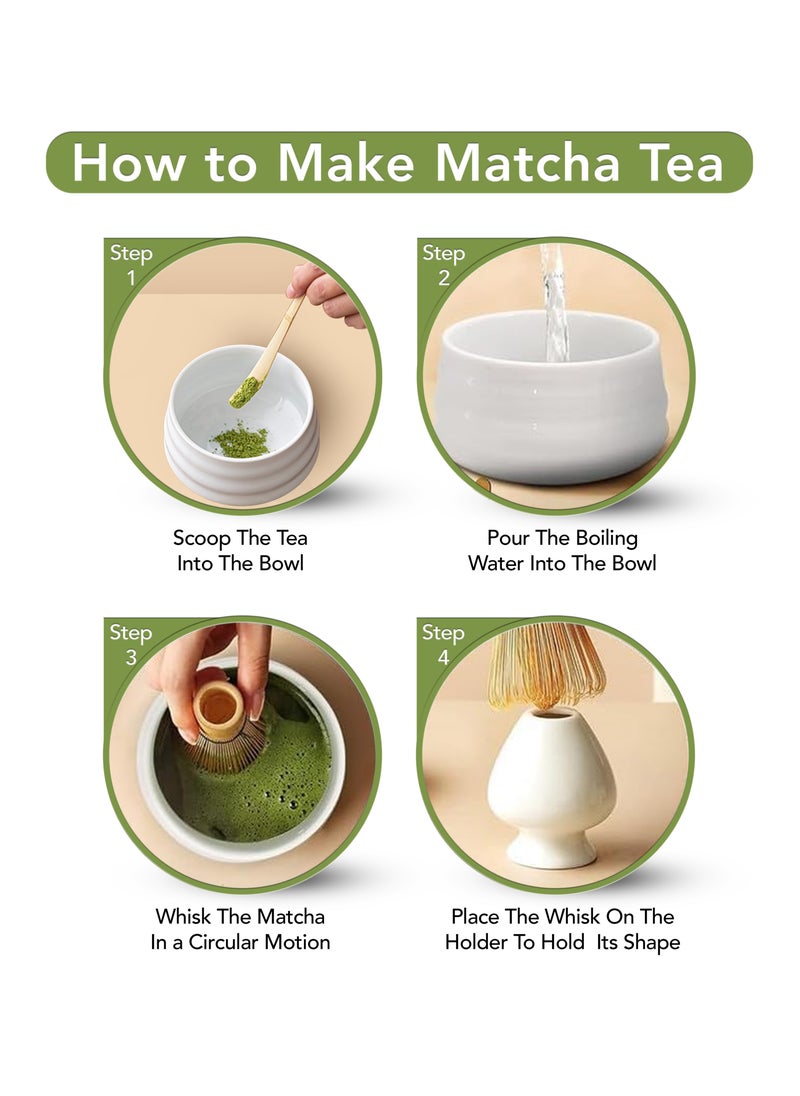 How to Make Matcha Tea

Step 1

Scoop The Tea Into The Bowl

Step 2

Pour The Boiling Water Into The Bowl

Step 3

Whisk The Matcha In a Circular Motion

Step 4

Place The Whisk On The Holder To Hold Its Shape