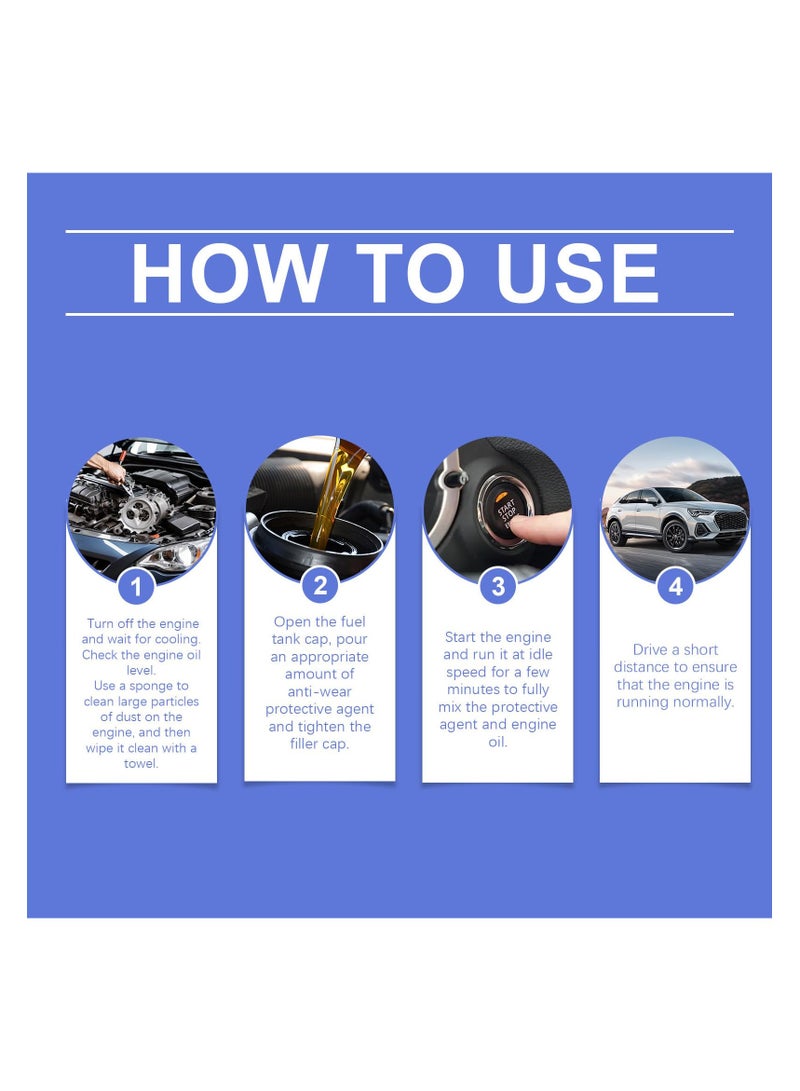 HOW TO USE

1
Turn off the engine and wait for cooling. Check the engine oil level.
Use a sponge to clean large particles of dust on the engine, and then wipe it clean with a towel.

2
Open the fuel tank cap, pour an appropriate amount of anti-wear protective agent and tighten the filler cap.

START STOP

3
Start the engine and run it at idle speed for a few minutes to fully mix the protective agent and engine oil.

4
Drive a short distance to ensure that the engine is running normally.