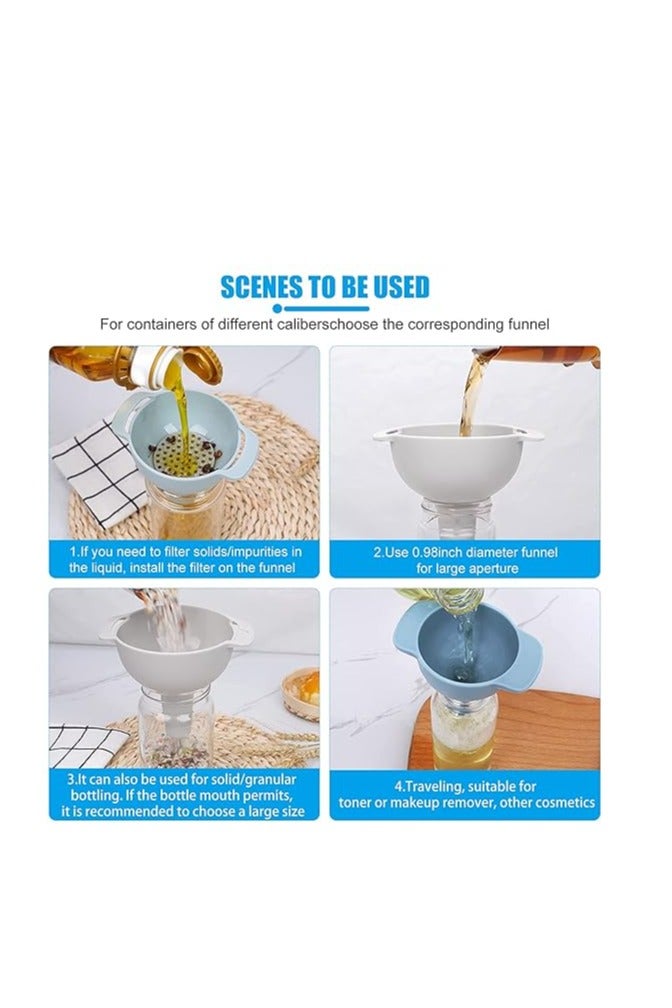 SCENES TO BE USED

For containers of different caliberschoose the corresponding funnel

1.If you need to filter solids/impurities in the liquid, install the filter on the funnel

2.Use 0.98inch diameter funnel for large aperture

3.It can also be used for solid/granular bottling. If the bottle mouth permits, it is recommended to choose a large size

4.Traveling, suitable for toner or makeup remover, other cosmetics