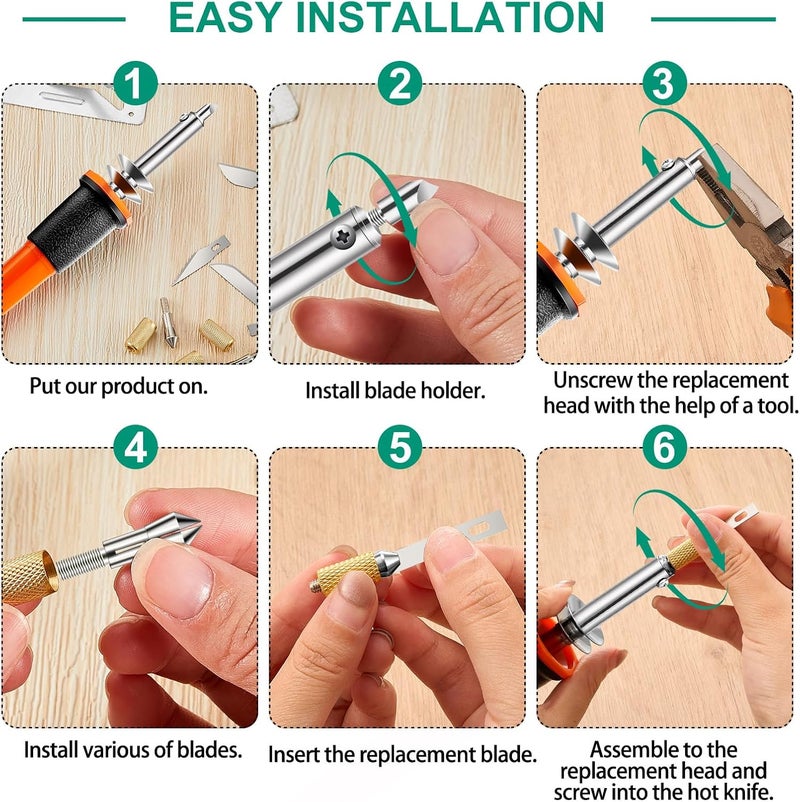 EASY INSTALLATION

1
Put our product on.

2
Install blade holder.

3
Unscrew the replacement head with the help of a tool.

4
Install various of blades.

5
Insert the replacement blade.

6
Assemble to the replacement head and screw into the hot knife.