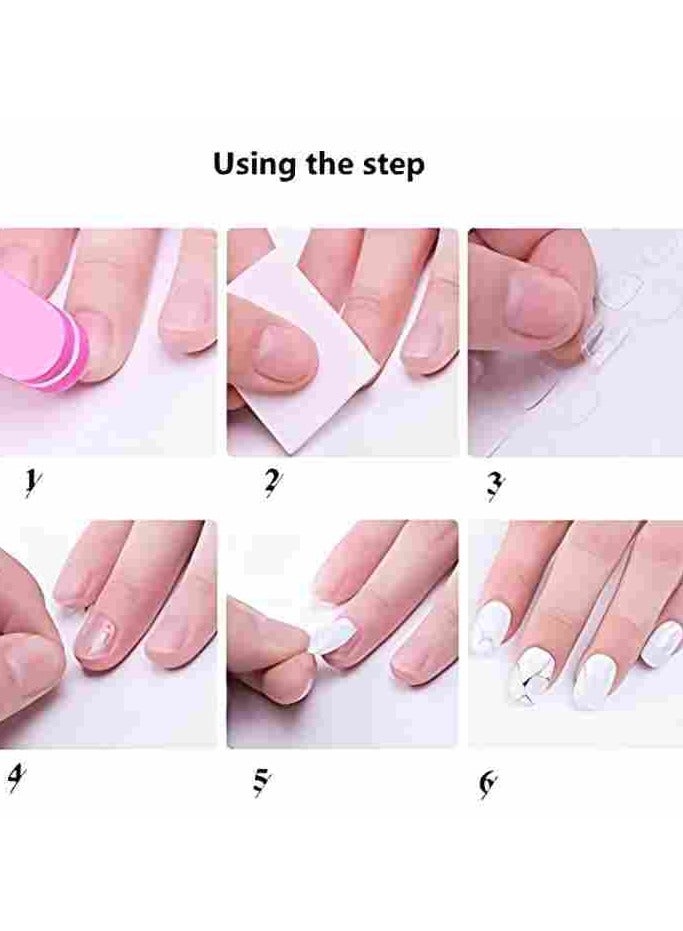 Using the step

1

2

3

4

5

6