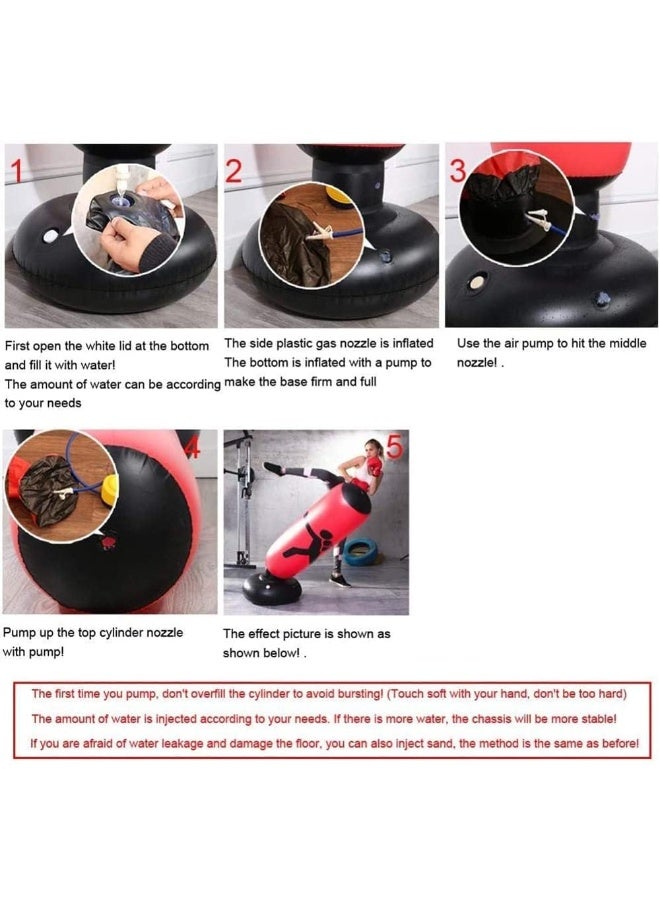 1

2

3

First open the white lid at the bottom and fill it with water!
The amount of water can be according to your needs

The side plastic gas nozzle is inflated
The bottom is inflated with a pump to make the base firm and full

Use the air pump to hit the middle nozzle! .

4

5

Pump up the top cylinder nozzle with pump!

The effect picture is shown as shown below! .

The first time you pump, don't overfill the cylinder to avoid bursting! (Touch soft with your hand, don't be too hard)
The amount of water is injected according to your needs. If there is more water, the chassis will be more stable!
If you are afraid of water leakage and damage the floor, you can also inject sand, the method is the same as before!