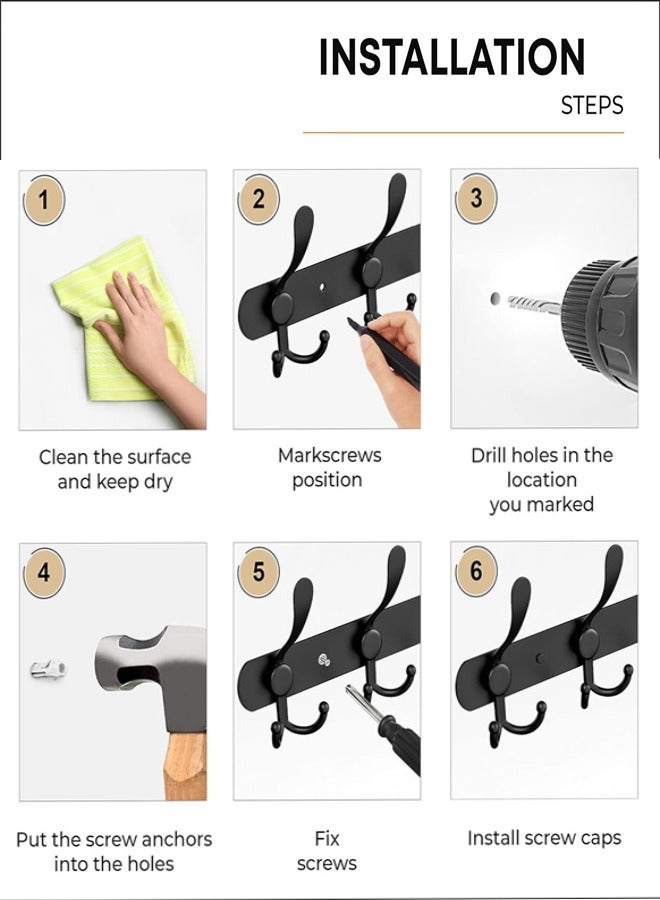 INSTALLATION
STEPS

1
Clean the surface and keep dry

2
Markscrews position

3
Drill holes in the location you marked

4
Put the screw anchors into the holes

5
Fix screws

6
Install screw caps