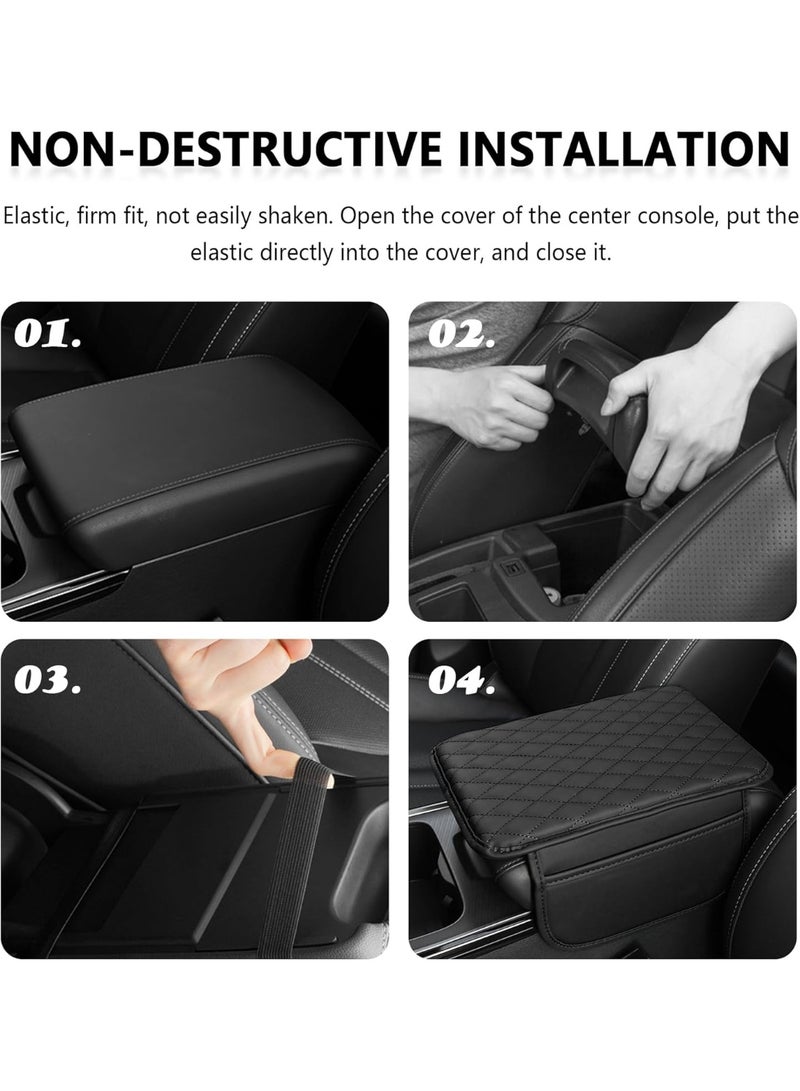 NON-DESTRUCTIVE INSTALLATION

Elastic, firm fit, not easily shaken. Open the cover of the center console, put the elastic directly into the cover, and close it.

01.

02.

03.

04.