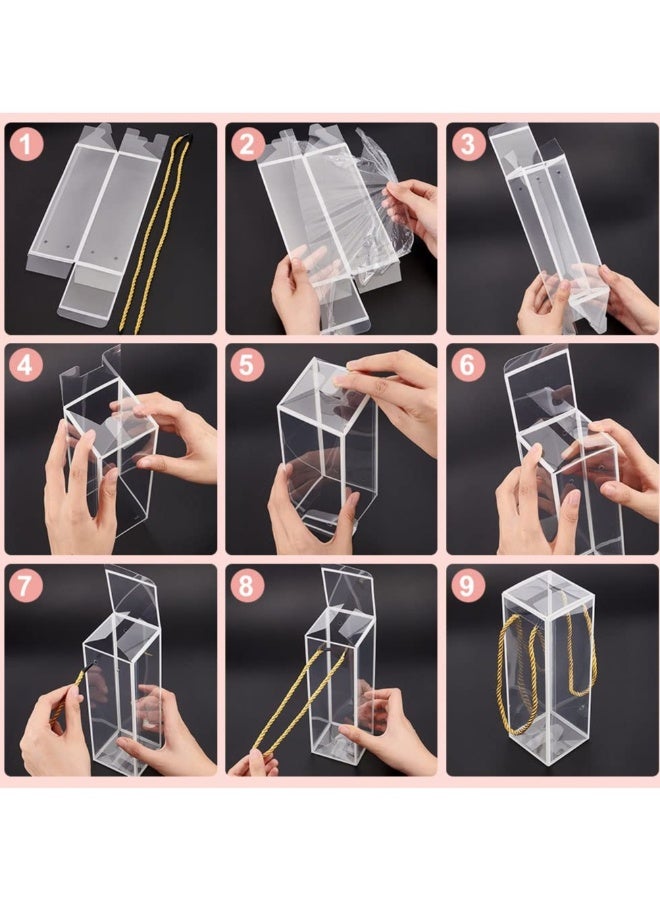 1
2
3
4
5
6
7
8
9