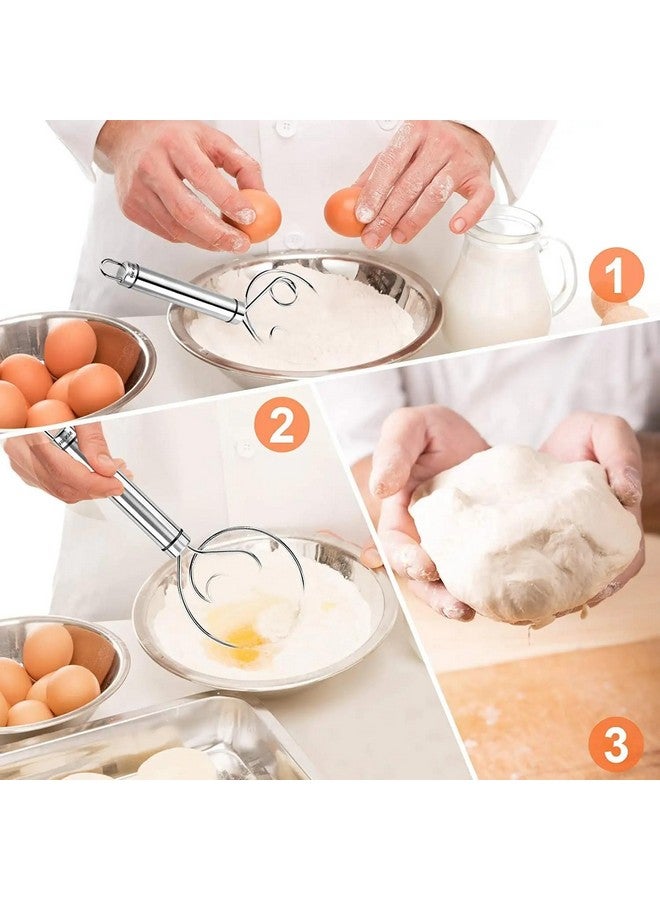 1

2

3