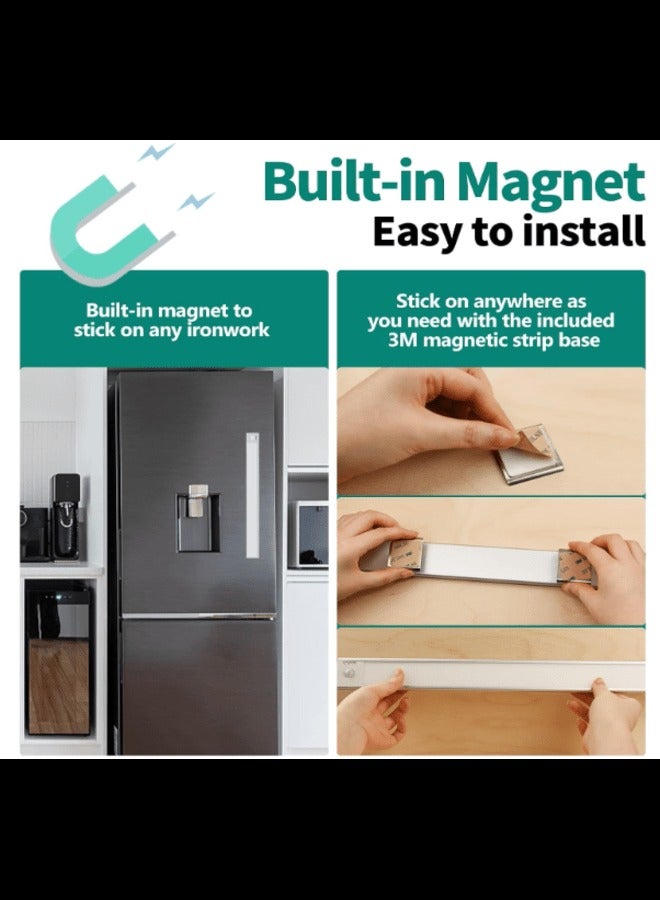 Built-in Magnet
Easy to install

Built-in magnet to stick on any ironwork

Stick on anywhere as you need with the included 3M magnetic strip base