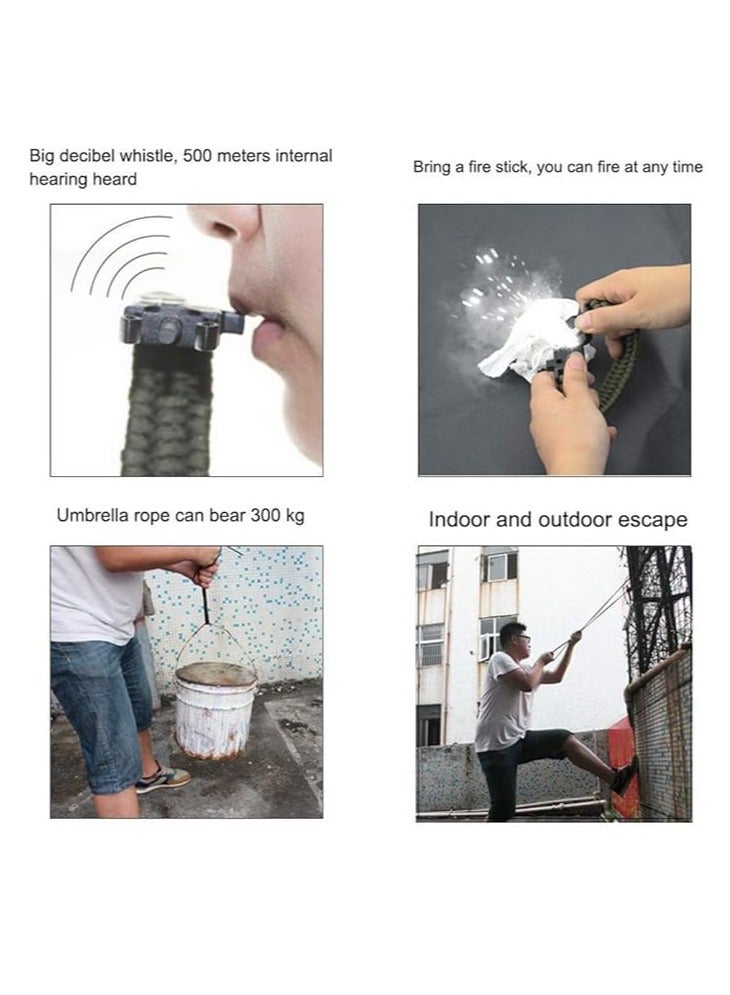 Big decibel whistle, 500 meters internal hearing heard

Bring a fire stick, you can fire at any time

Umbrella rope can bear 300 kg

Indoor and outdoor escape