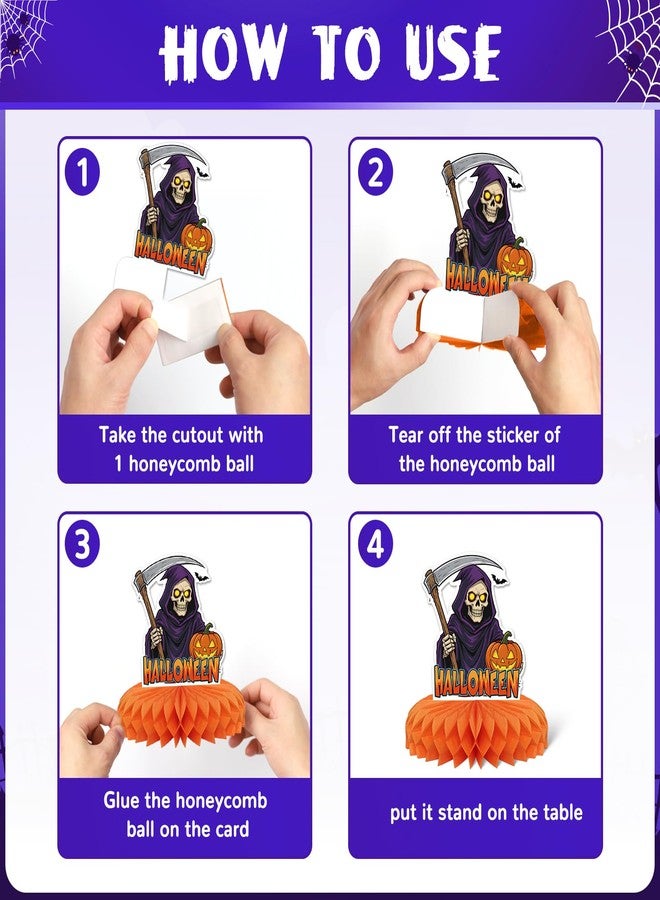 HOW TO USE

1

HALLOWEEN

Take the cutout with 1 honeycomb ball

2

HALLOWEEN

Tear off the sticker of the honeycomb ball

3

HALLOWEEN

Glue the honeycomb ball on the card

4

HALLOWEEN

put it stand on the table