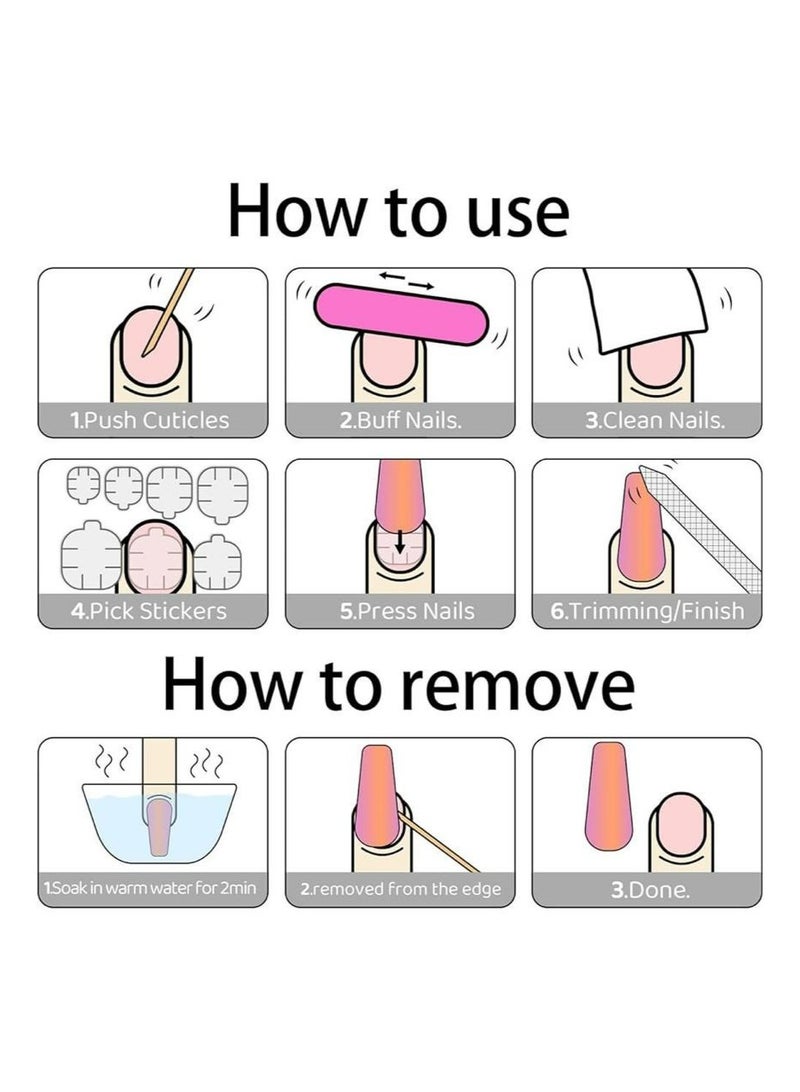 How to use

1.Push Cuticles

2.Buff Nails.

3.Clean Nails.

4.Pick Stickers

5.Press Nails

6.Trimming/Finish

How to remove

1.Soak in warm water for 2min

2.removed from the edge

3.Done.