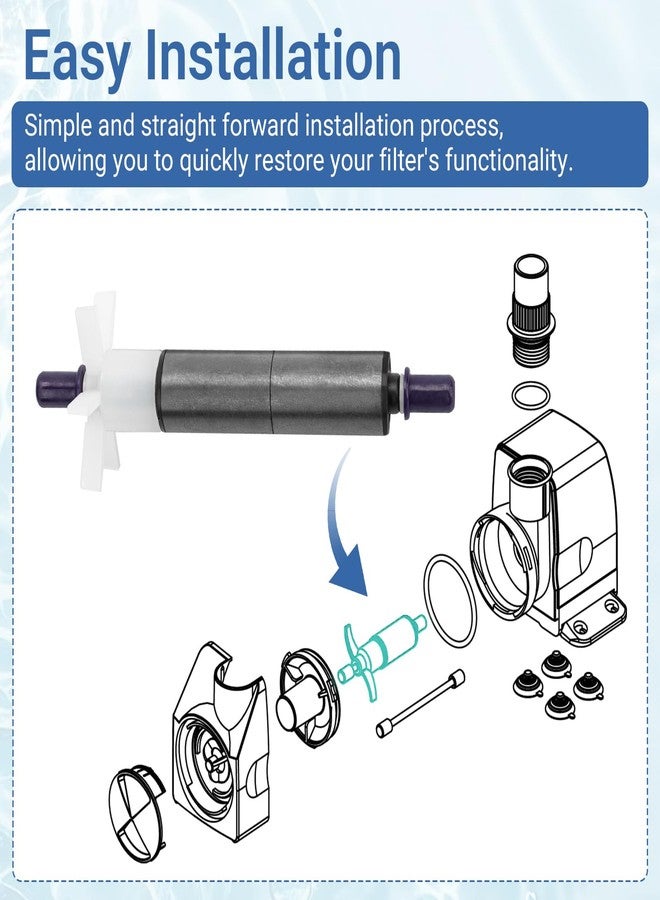 Easy Installation

Simple and straight forward installation process, allowing you to quickly restore your filter's functionality.