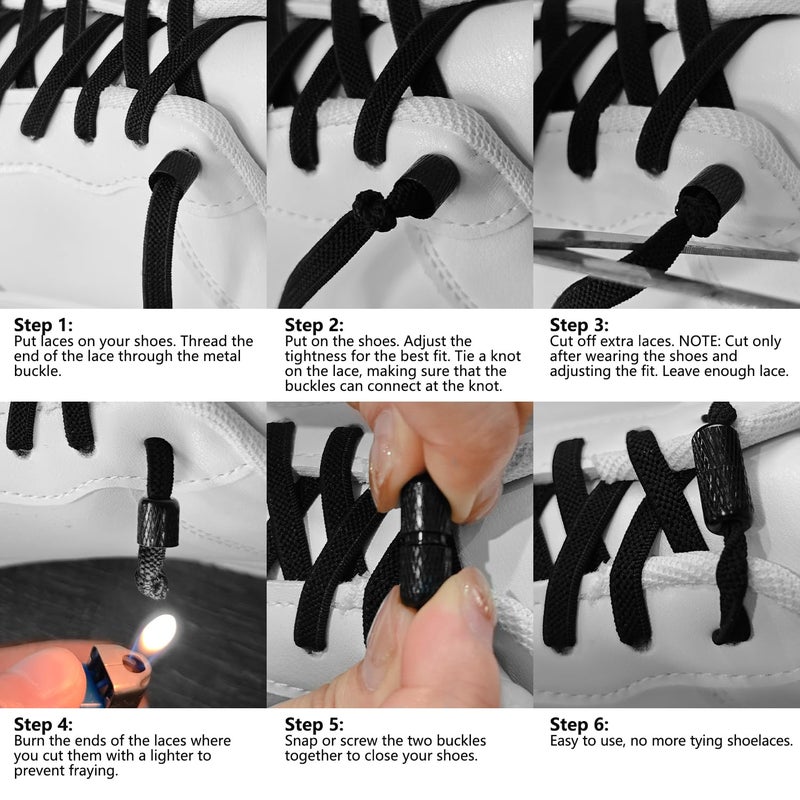 Step 1:
Put laces on your shoes. Thread the end of the lace through the metal buckle.

Step 2:
Put on the shoes. Adjust the tightness for the best fit. Tie a knot on the lace, making sure that the buckles can connect at the knot.

Step 3:
Cut off extra laces. NOTE: Cut only after wearing the shoes and adjusting the fit. Leave enough lace.

Step 4:
Burn the ends of the laces where you cut them with a lighter to prevent fraying.

Step 5:
Snap or screw the two buckles together to close your shoes.

Step 6:
Easy to use, no more tying shoelaces.