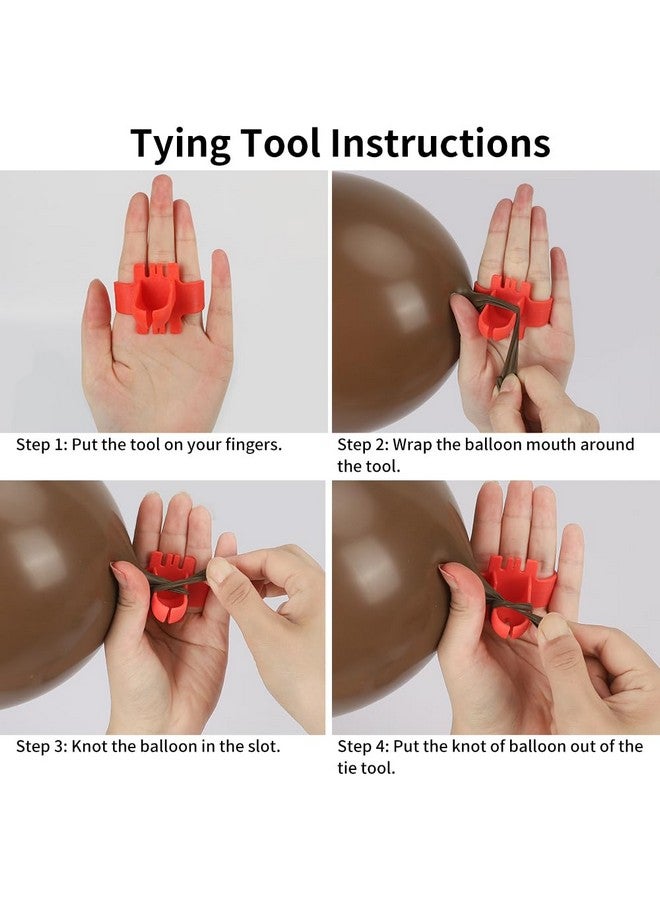 Tying Tool Instructions

Step 1: Put the tool on your fingers.

Step 2: Wrap the balloon mouth around the tool.

Step 3: Knot the balloon in the slot.

Step 4: Put the knot of balloon out of the tie tool.