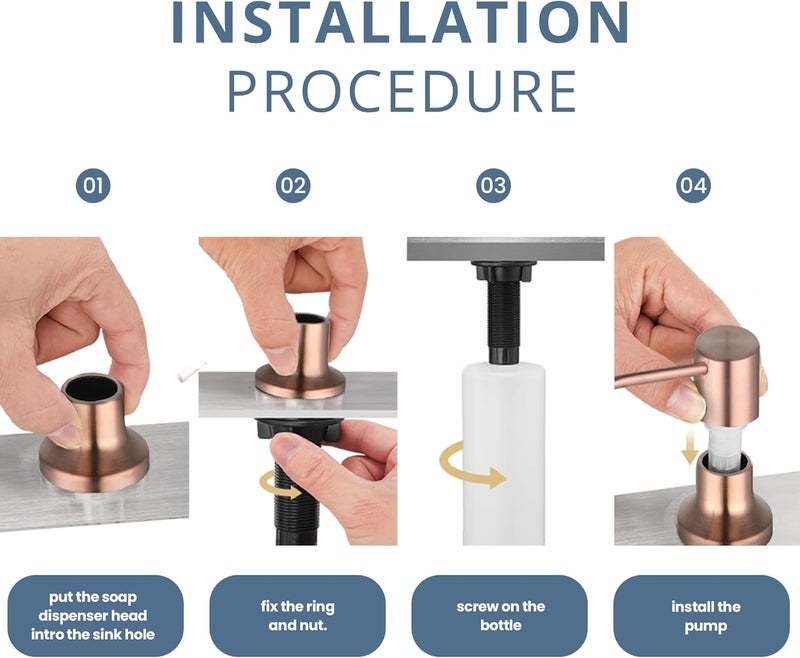 INSTALLATION
PROCEDURE

01

02

03

04

put the soap dispenser head intro the sink hole

fix the ring and nut.

screw on the bottle

install the pump