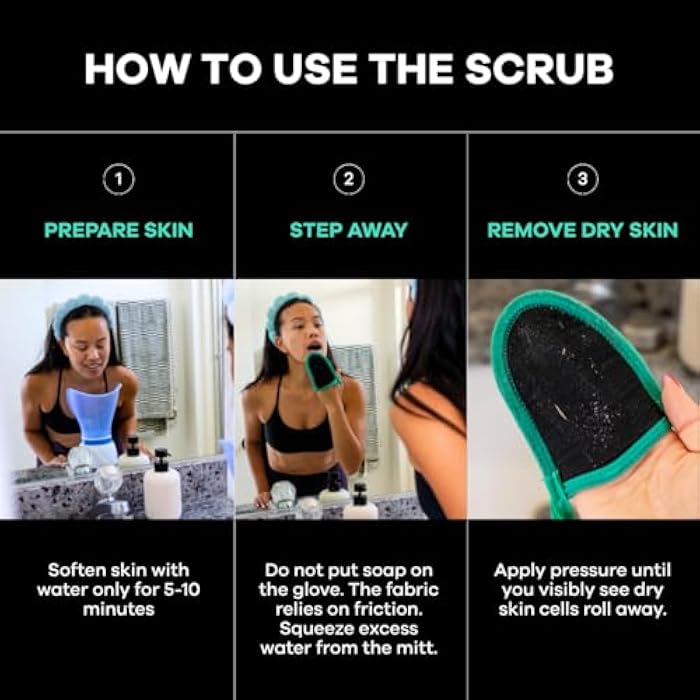 HOW TO USE THE SCRUB

1

PREPARE SKIN

Soften skin with water only for 5-10 minutes

2

STEP AWAY

Do not put soap on the glove. The fabric relies on friction. Squeeze excess water from the mitt.

3

REMOVE DRY SKIN

Apply pressure until you visibly see dry skin cells roll away.