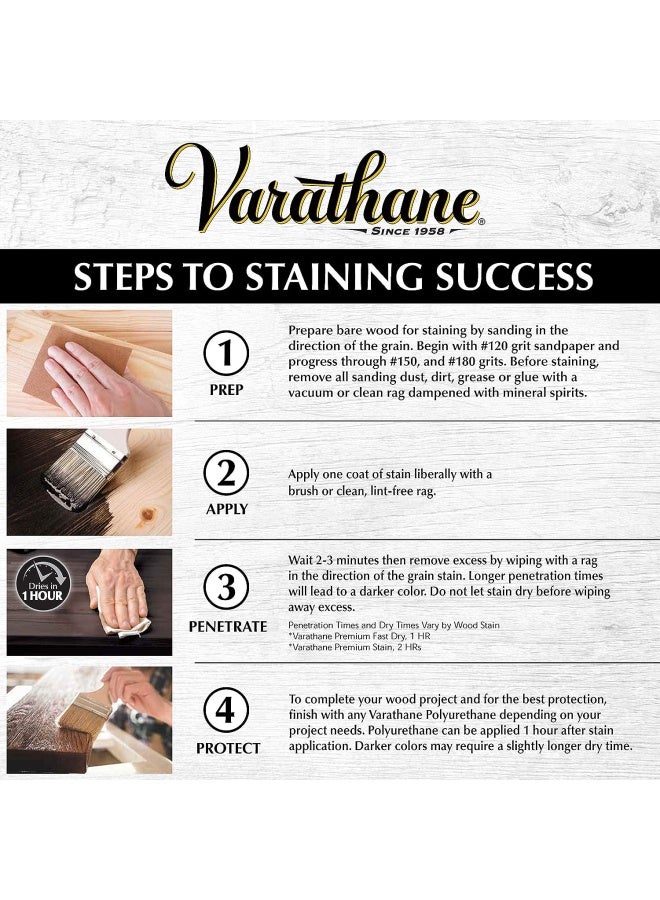 Varathane®
SINCE 1958

STEPS TO STAINING SUCCESS

1
PREP

Prepare bare wood for staining by sanding in the direction of the grain. Begin with #120 grit sandpaper and progress through #150, and #180 grits. Before staining, remove all sanding dust, dirt, grease or glue with a vacuum or clean rag dampened with mineral spirits.

2
APPLY

Apply one coat of stain liberally with a brush or clean, lint-free rag.

Dries in 1 HOUR

3
PENETRATE

Wait 2-3 minutes then remove excess by wiping with a rag in the direction of the grain stain. Longer penetration times will lead to a darker color. Do not let stain dry before wiping away excess.

Penetration Times and Dry Times Vary by Wood Stain
*Varathane Premium Fast Dry, 1 HR
*Varathane Premium Stain, 2 HRs

4
PROTECT

To complete your wood project and for the best protection, finish with any Varathane Polyurethane depending on your project needs. Polyurethane can be applied 1 hour after stain application. Darker colors may require a slightly longer dry time.