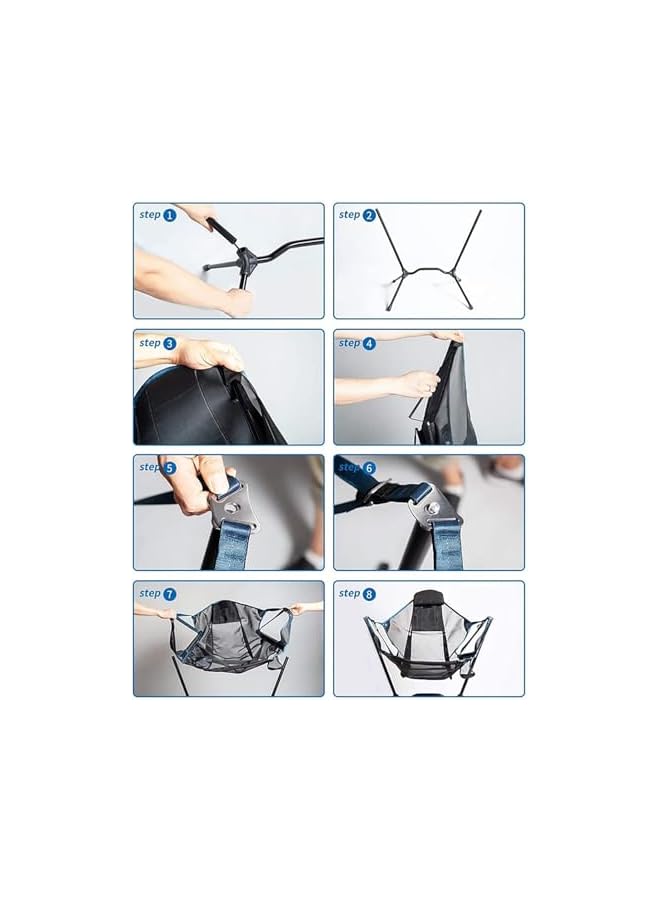 step 1
step 2
step 3
step 4
step 5
step 6
step 7
step 8