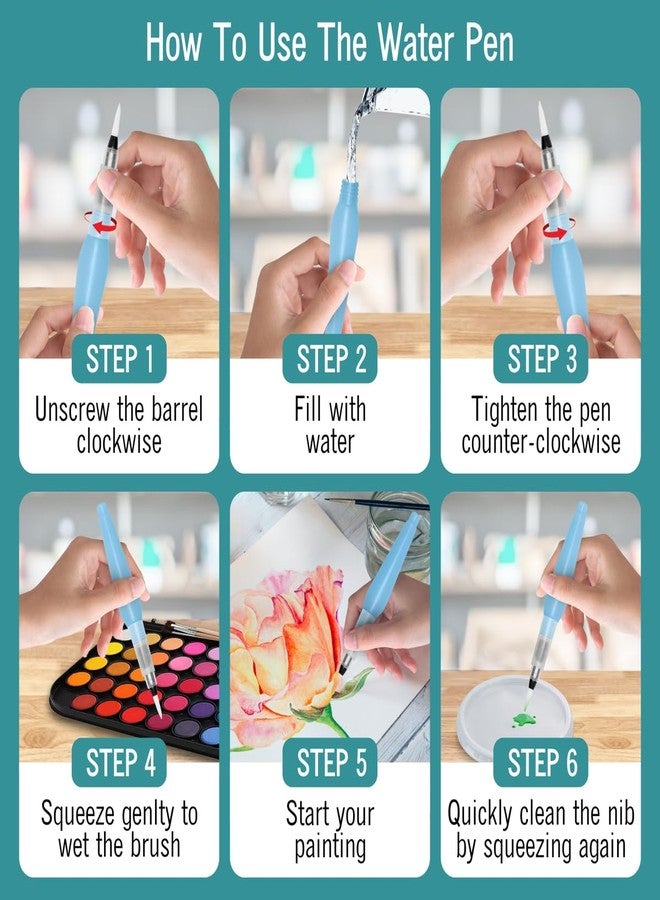 How To Use The Water Pen

STEP 1
Unscrew the barrel clockwise

STEP 2
Fill with water

STEP 3
Tighten the pen counter-clockwise

STEP 4
Squeeze genlty to wet the brush

STEP 5
Start your painting

STEP 6
Quickly clean the nib by squeezing again