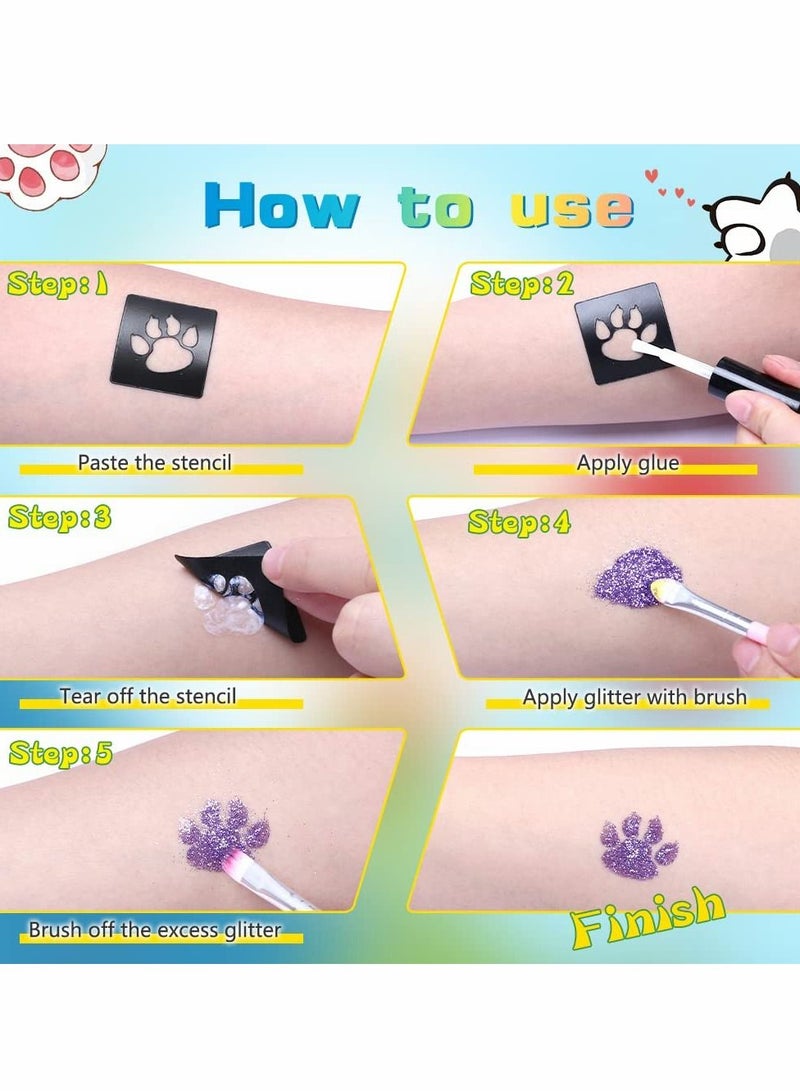 How to use

Step:1

Paste the stencil

Step:2

Apply glue

Step:3

Tear off the stencil

Step:4

Apply glitter with brush

Step:5

Brush off the excess glitter

Finish